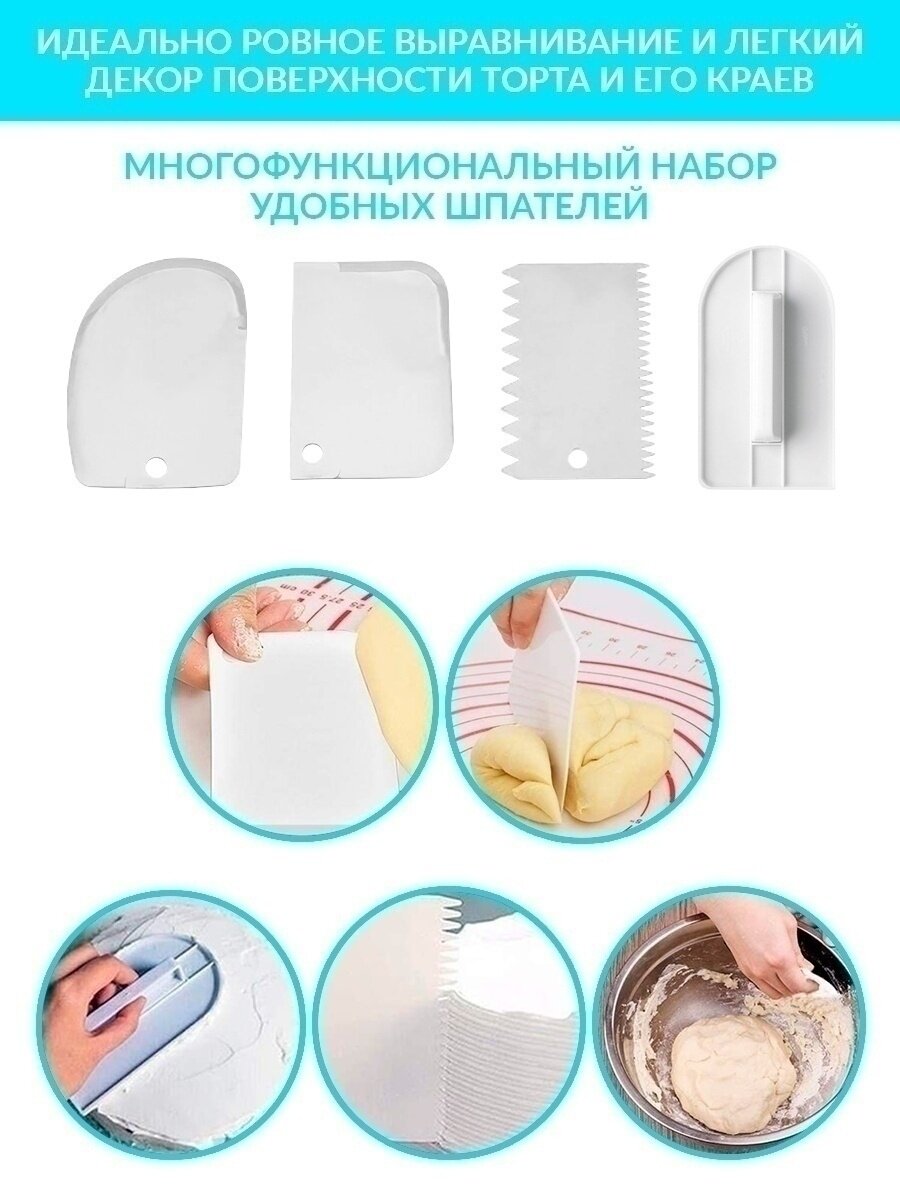 ИДЕАЛЬНО РОВНОЕ ВЫРАВНИВАНИЕ И ЛЕГКИЙ ДЕКОР ПОВЕРХНОСТИ ТОРТА И ЕГО КРАЕВ

МНОГОФУНКЦИОНАЛЬНЫЙ НАБОР УДОБНЫХ ШПАТЕЛЕЙ