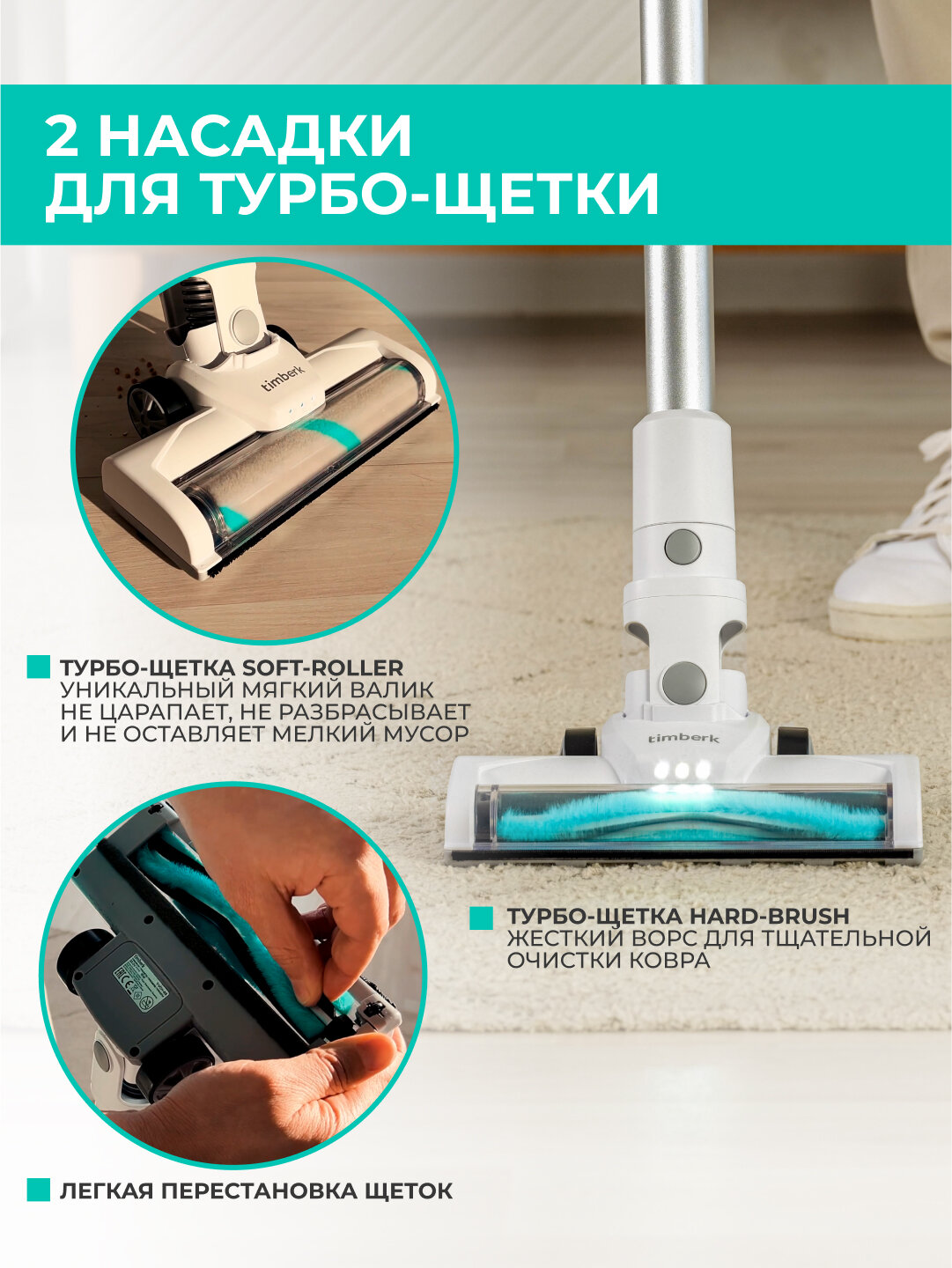 2 НАСАДКИ
ДЛЯ ТУРБО-ЩЕТКИ

timberk

ТУРБО-ЩЕТКА SOFT-ROLLER
УНИКАЛЬНЫЙ МЯГКИЙ ВАЛИК НЕ ЦАРАПАЕТ, НЕ РАЗБРАСЫВАЕТ И НЕ ОСТАВЛЯЕТ МЕЛКИЙ МУСОР

timberk

ТУРБО-ЩЕТКА HARD-BRUSH
ЖЕСТКИЙ ВОРС ДЛЯ ТЩАТЕЛЬНОЙ ОЧИСТКИ КОВРА

ЛЕГКАЯ ПЕРЕСТАНОВКА ЩЕТОК