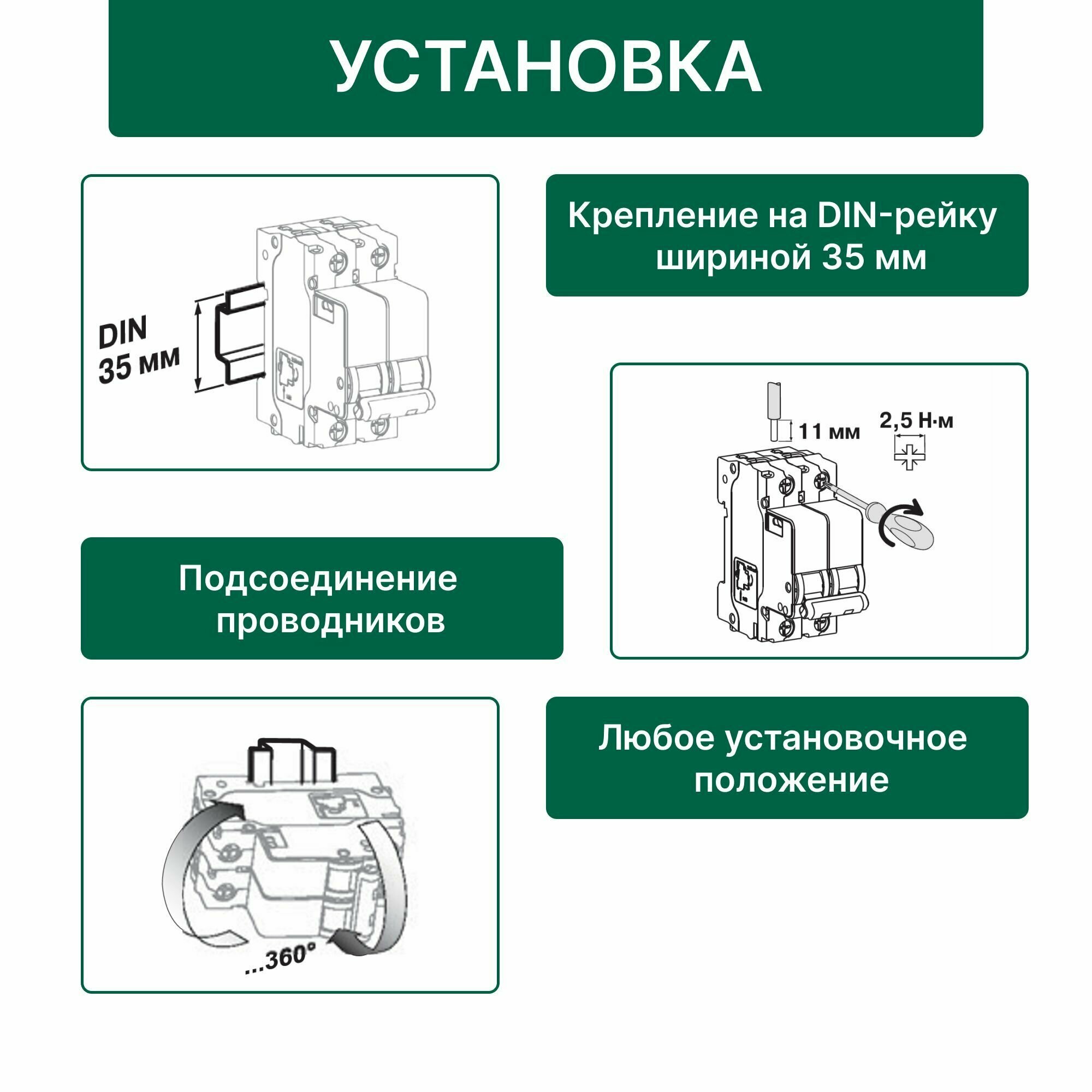 УСТАНОВКА

DIN
35 мм

Крепление на DIN-рейку шириной 35 мм

11 мм

2,5 Н·м

Подсоединение проводников

...360°

Любое установочное положение