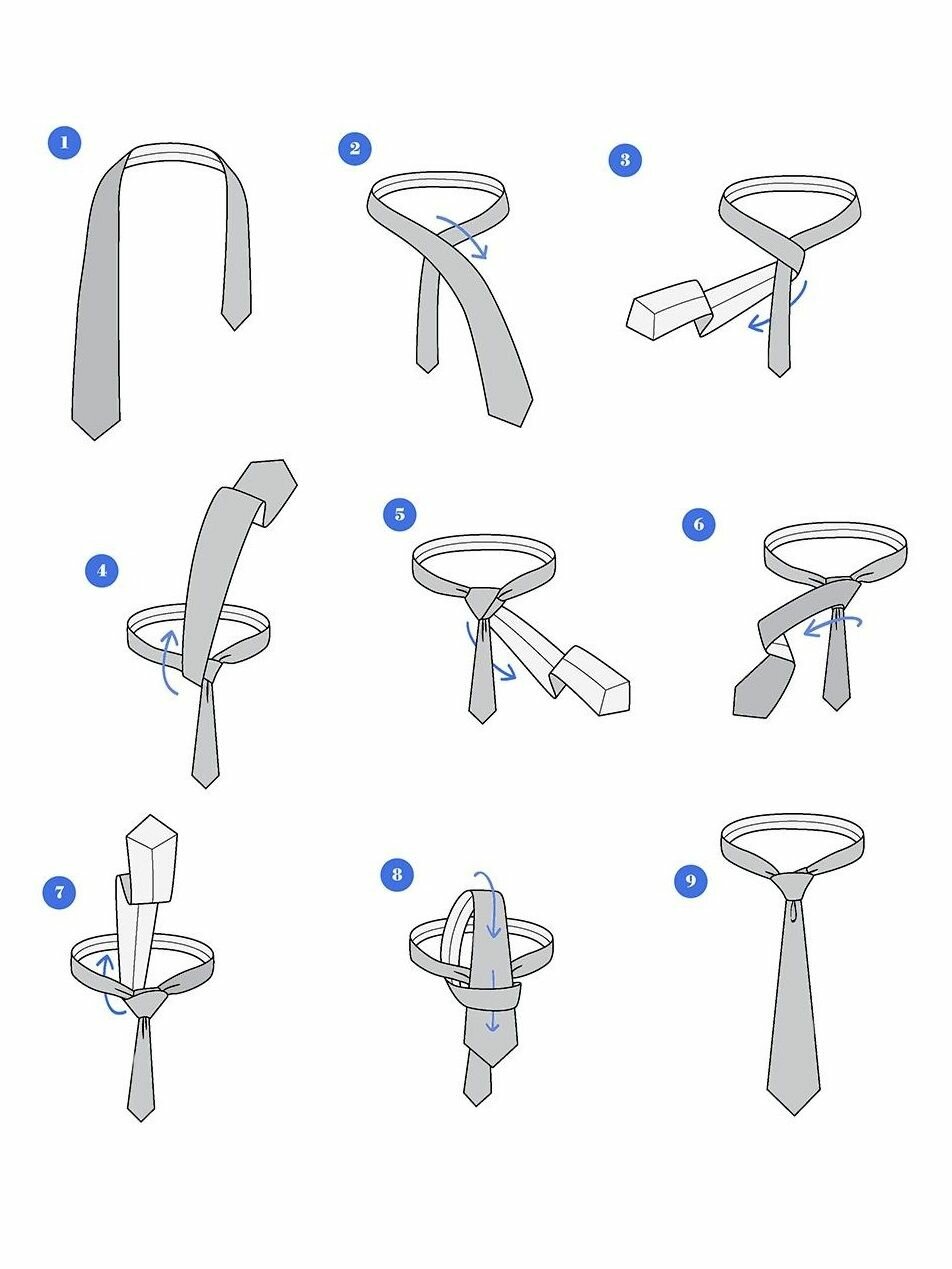 1

2

3

4

5

6

7

8

9