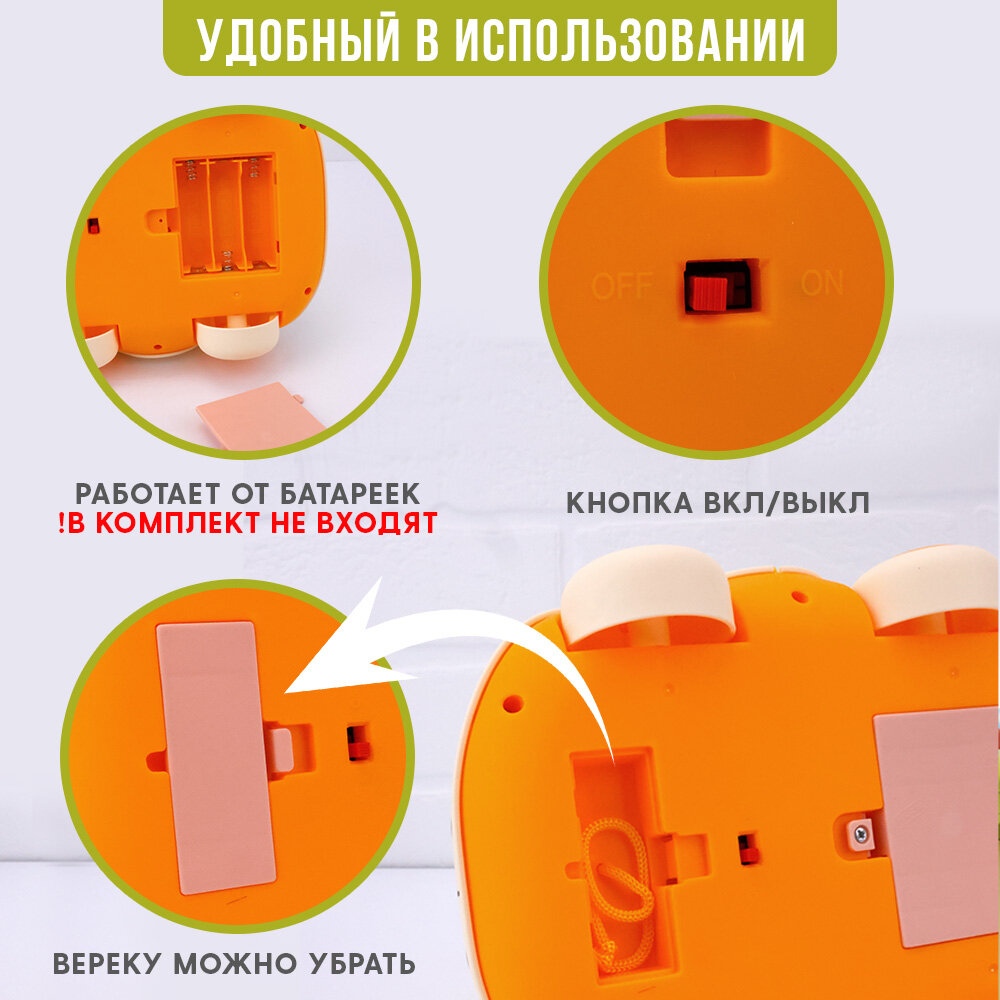 УДОБНЫЙ В ИСПОЛЬЗОВАНИИ

OFF ON

РАБОТАЕТ ОТ БАТАРЕЕК
!В КОМПЛЕКТ НЕ ВХОДЯТ

КНОПКА ВКЛ/ВЫКЛ

ВЕРЕКУ МОЖНО УБРАТЬ