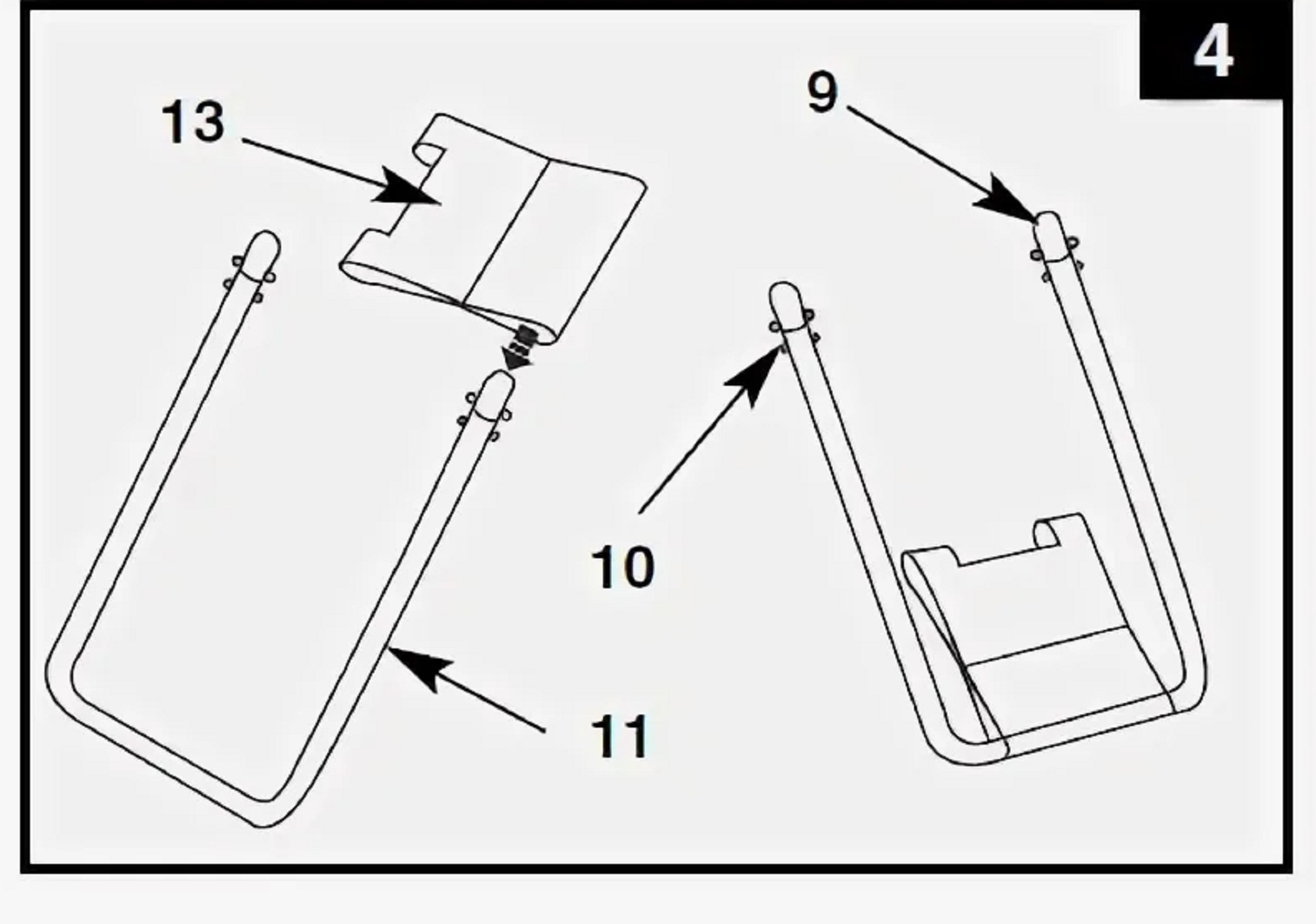 4

13

9

10

11