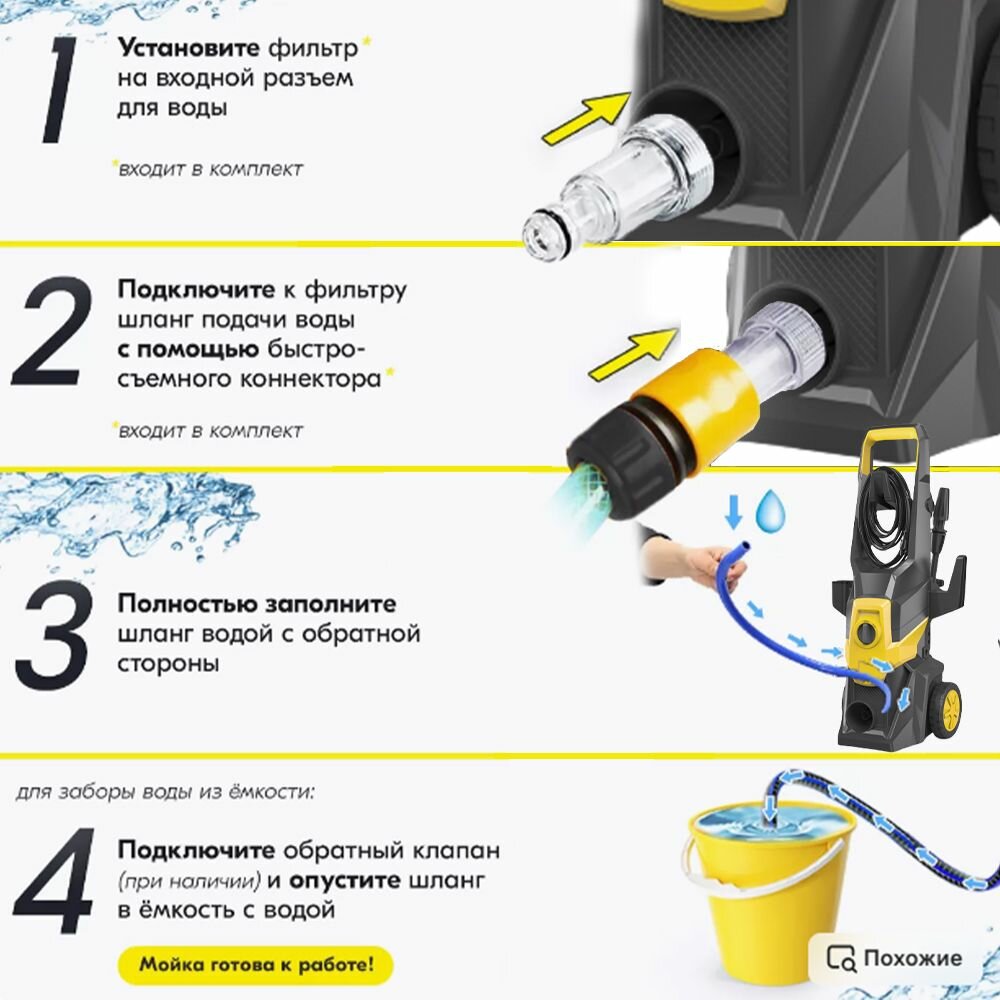 1 Установите фильтр* на входной разъем для воды

*входит в комплект

2 Подключите к фильтру шланг подачи воды с помощью быстросъемного коннектора*

*входит в комплект

3 Полностью заполните шланг водой с обратной стороны

для заборы воды из ёмкости:

4 Подключите обратный клапан (при наличии) и опустите шланг в ёмкость с водой

Мойка готова к работе!

Похожие