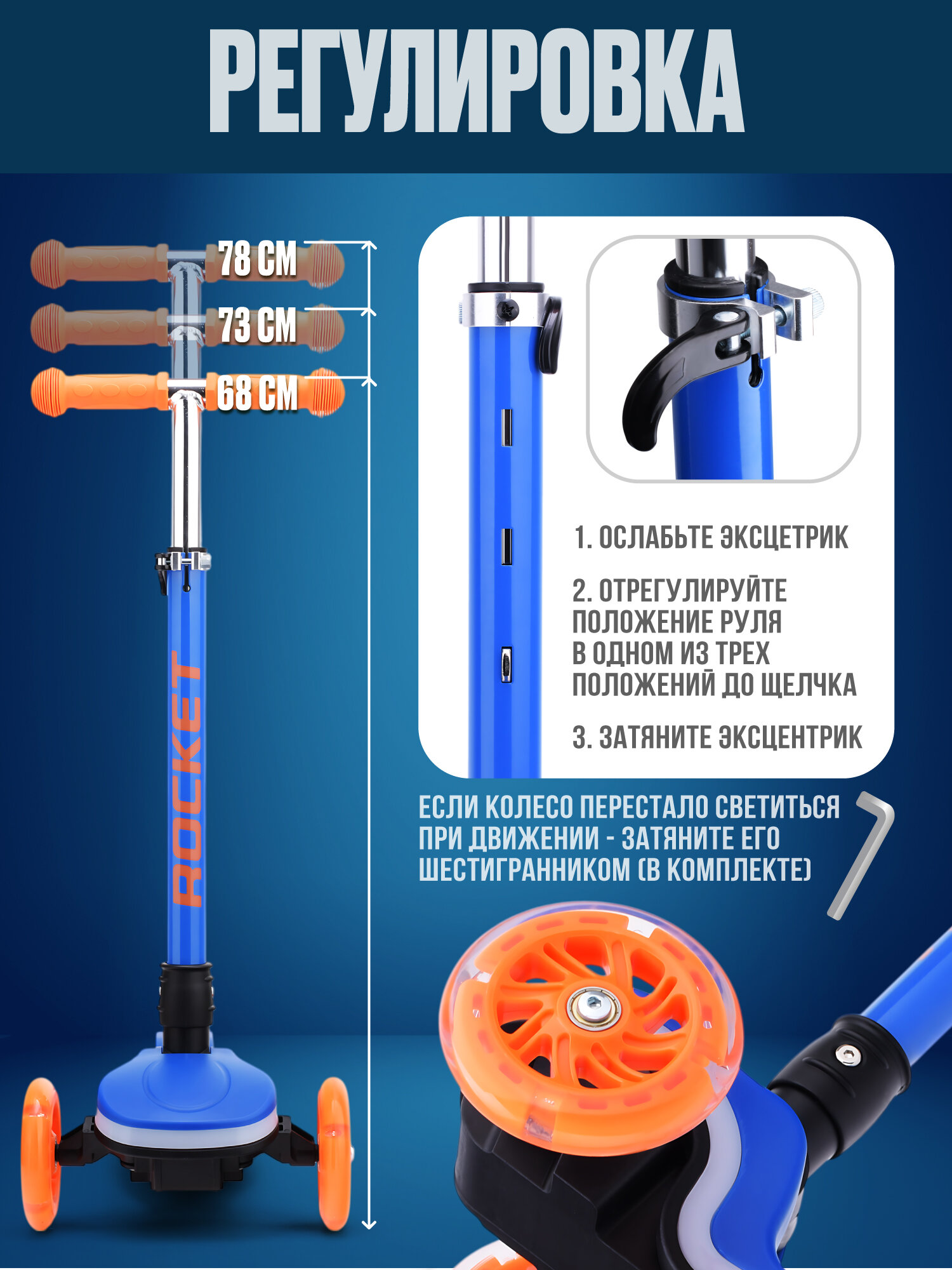 РЕГУЛИРОВКА

78 СМ
73 СМ
68 СМ

ROCKET

1. ОСЛАБЬТЕ ЭКСЦЕТРИК

2. ОТРЕГУЛИРУЙТЕ ПОЛОЖЕНИЕ РУЛЯ В ОДНОМ ИЗ ТРЕХ ПОЛОЖЕНИЙ ДО ЩЕЛЧКА

3. ЗАТЯНИТЕ ЭКСЦЕНТРИК

ЕСЛИ КОЛЕСО ПЕРЕСТАЛО СВЕТИТЬСЯ ПРИ ДВИЖЕНИИ - ЗАТЯНИТЕ ЕГО ШЕСТИГРАННИКОМ (В КОМПЛЕКТЕ)