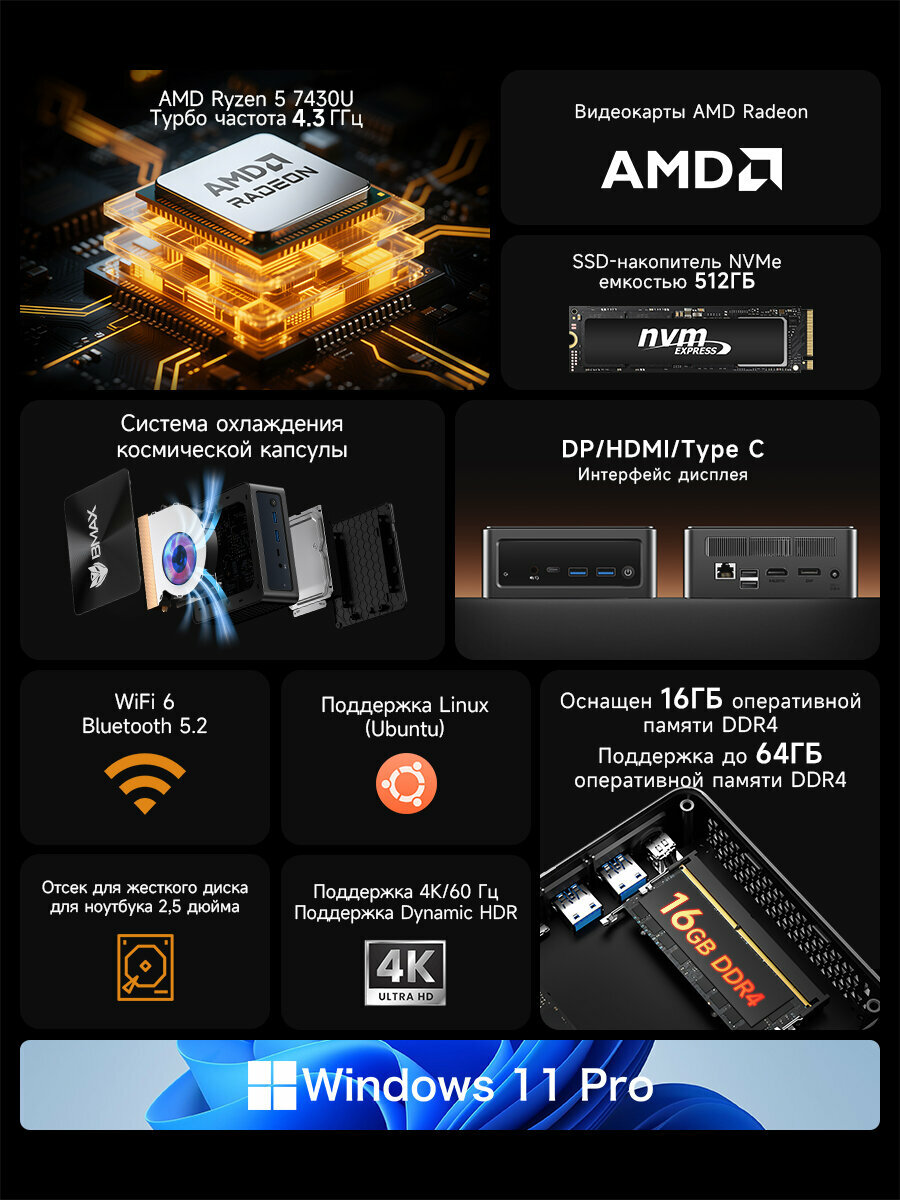 AMD Ryzen 5 7430U
Турбо частота 4.3 ГГц

AMD RADEON

Видеокарты AMD Radeon

AMD

SSD-накопитель NVMe емкостью 512ГБ

nvm EXPRESS

Система охлаждения космической капсулы

BMAX

DP/HDMI/Type C
Интерфейс дисплея

WiFi 6
Bluetooth 5.2

Поддержка Linux (Ubuntu)

Оснащен 16ГБ оперативной памяти DDR4
Поддержка до 64ГБ оперативной памяти DDR4

16GB DDR4

Отсек для жесткого диска для ноутбука 2,5 дюйма

Поддержка 4K/60 Гц
Поддержка Dynamic HDR

4K
ULTRA HD

Windows 11 Pro