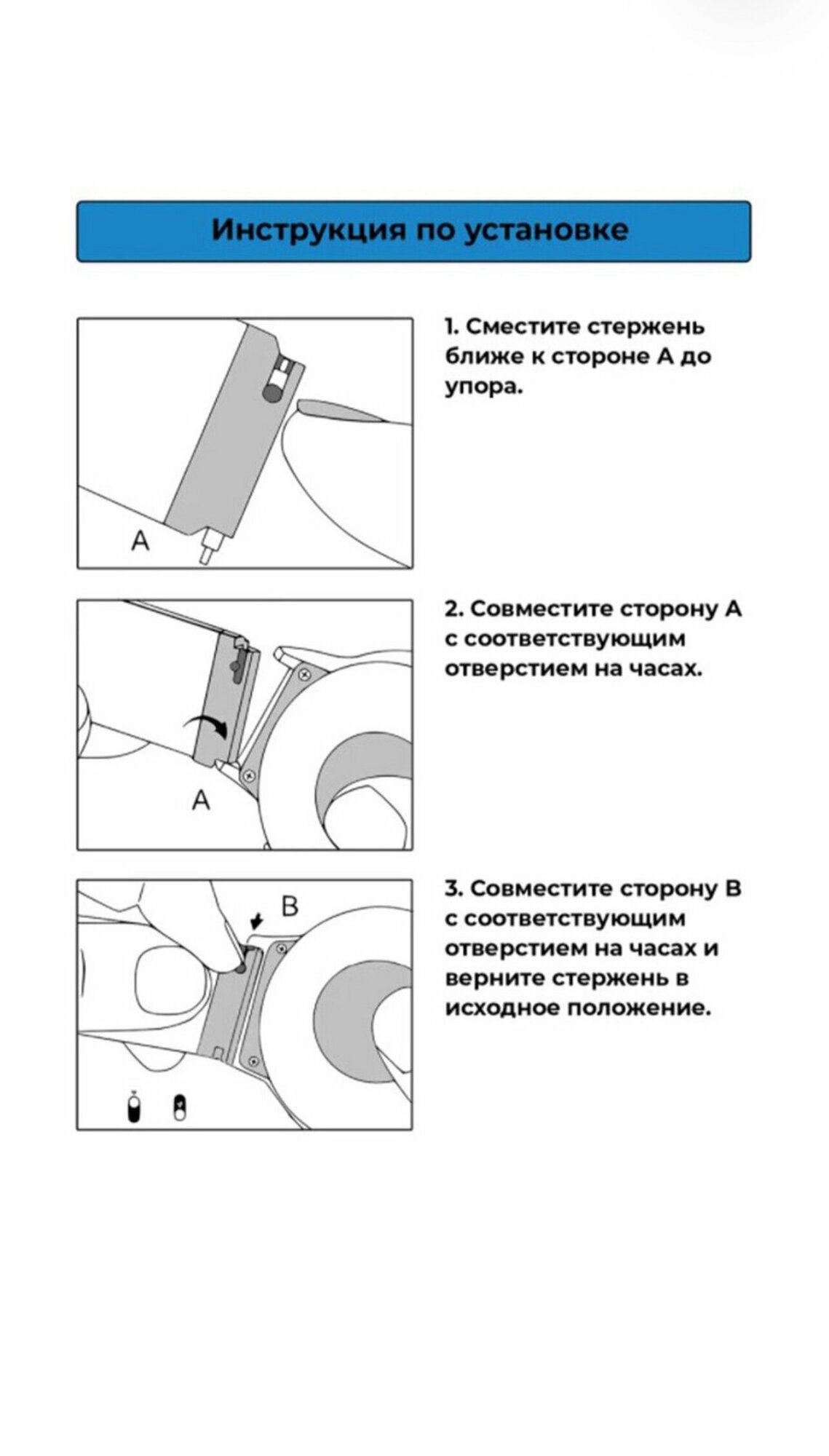 Инструкция по установке

A

1. Сместите стержень ближе к стороне А до упора.

A

2. Совместите сторону А с соответствующим отверстием на часах.

B

3. Совместите сторону В с соответствующим отверстием на часах и верните стержень в исходное положение.