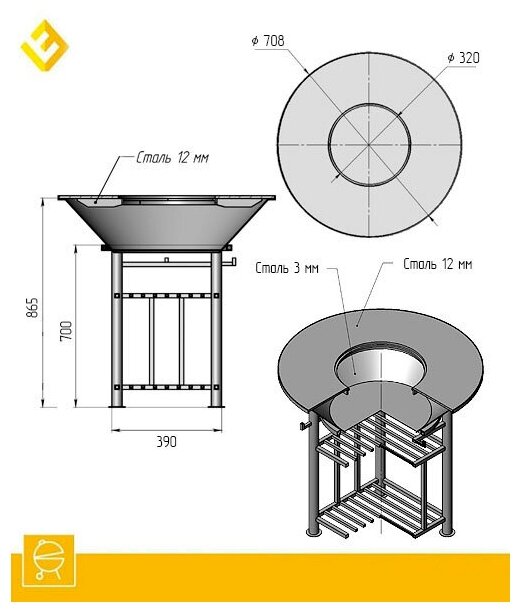 $\phi$ 708

$\phi$ 320

Сталь 12 мм

865

700

390

Сталь 3 мм

Сталь 12 мм