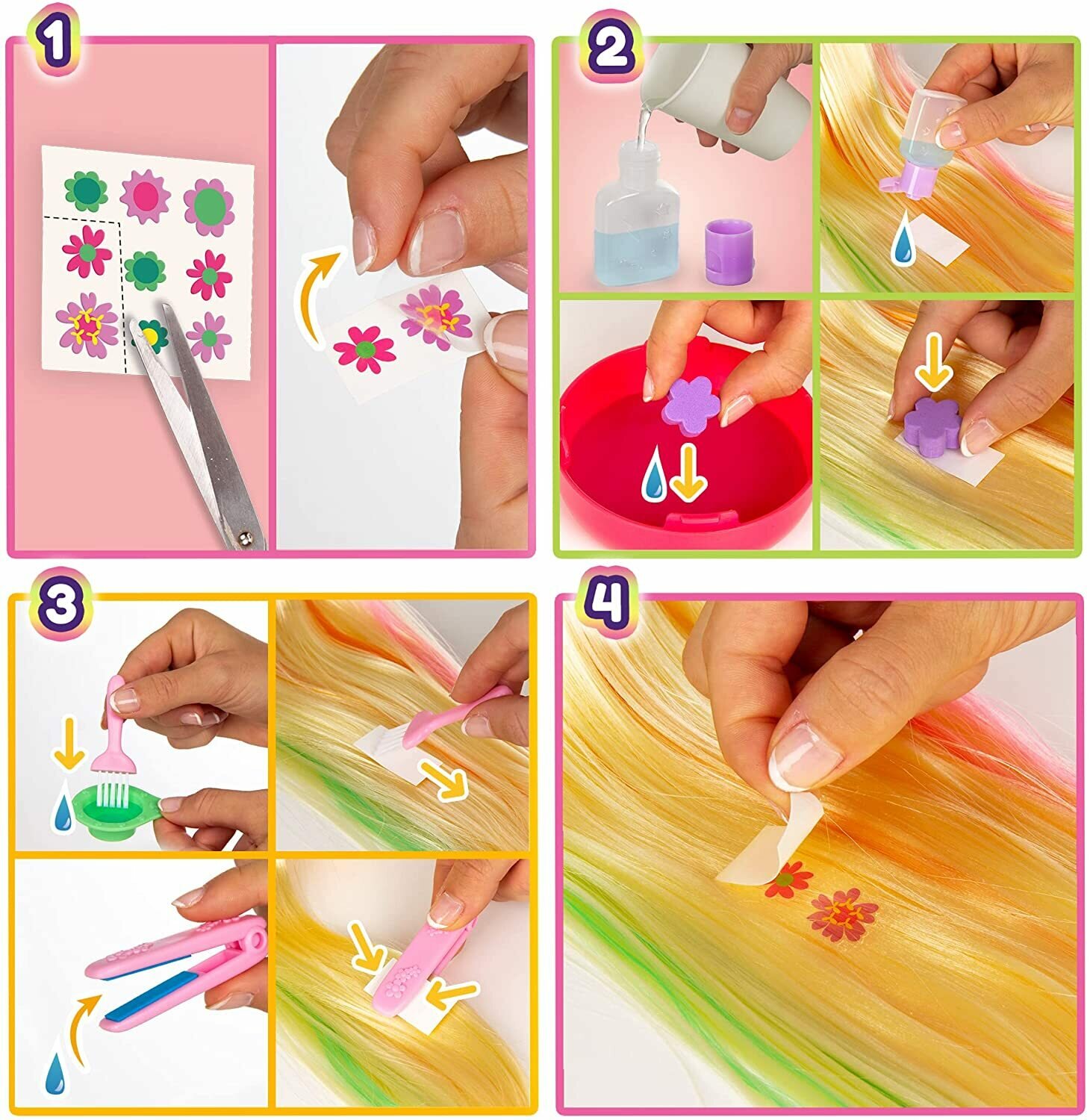 1

2

3

4