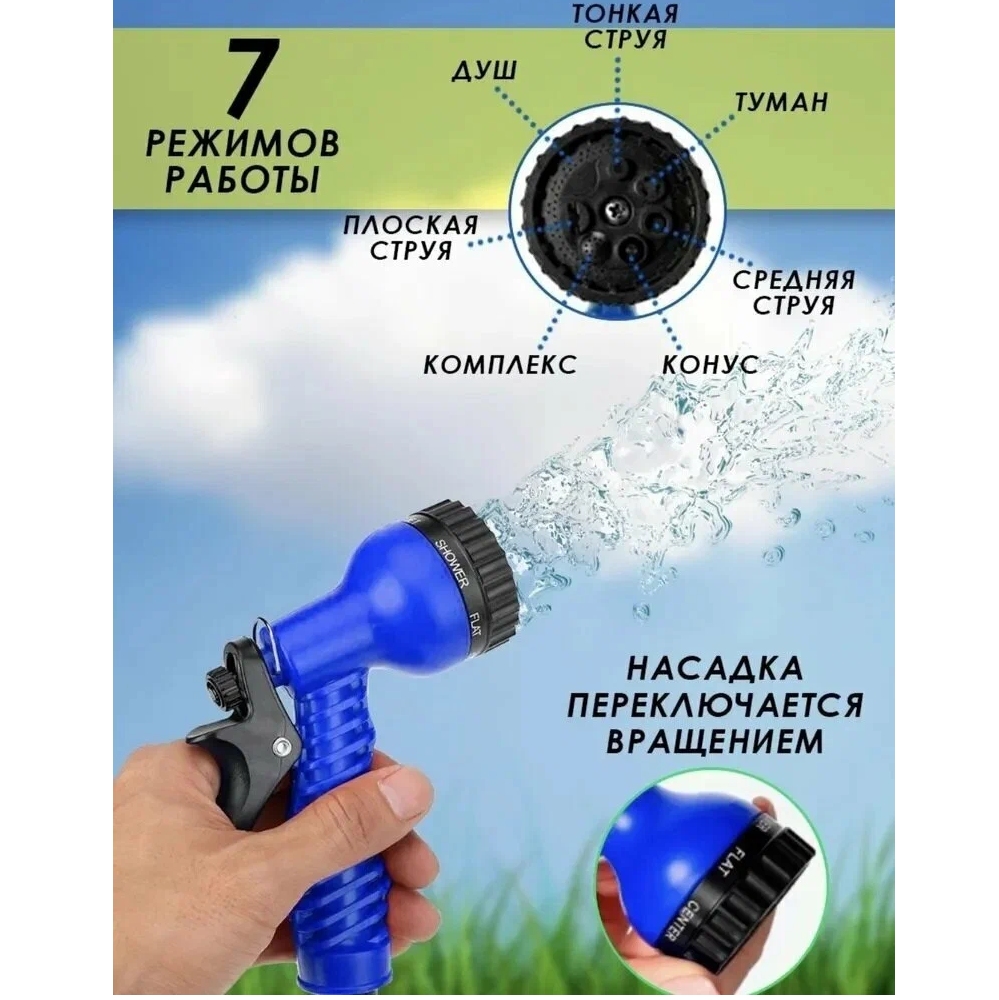 7
РЕЖИМОВ РАБОТЫ

ТОНКАЯ СТРУЯ

ДУШ

ТУМАН

ПЛОСКАЯ СТРУЯ

СРЕДНЯЯ СТРУЯ

КОМПЛЕКС

КОНУС

SHOWER
FLAT

НАСАДКА ПЕРЕКЛЮЧАЕТСЯ ВРАЩЕНИЕМ

FLAT
CENTER