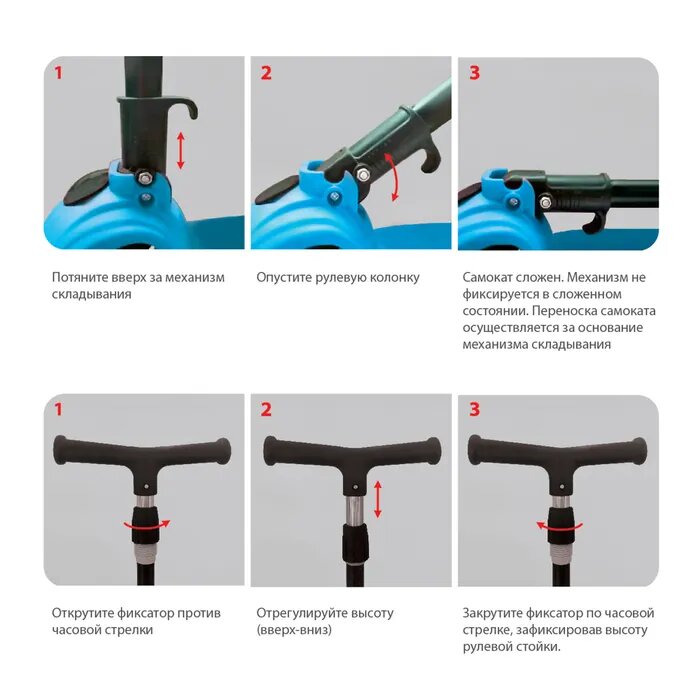 1

Потяните вверх за механизм складывания

2

Опустите рулевую колонку

3

Самокат сложен. Механизм не фиксируется в сложенном состоянии. Переноска самоката осуществляется за основание механизма складывания

1

Открутите фиксатор против часовой стрелки

2

Отрегулируйте высоту (вверх-вниз)

3

Закрутите фиксатор по часовой стрелке, зафиксировав высоту рулевой стойки.