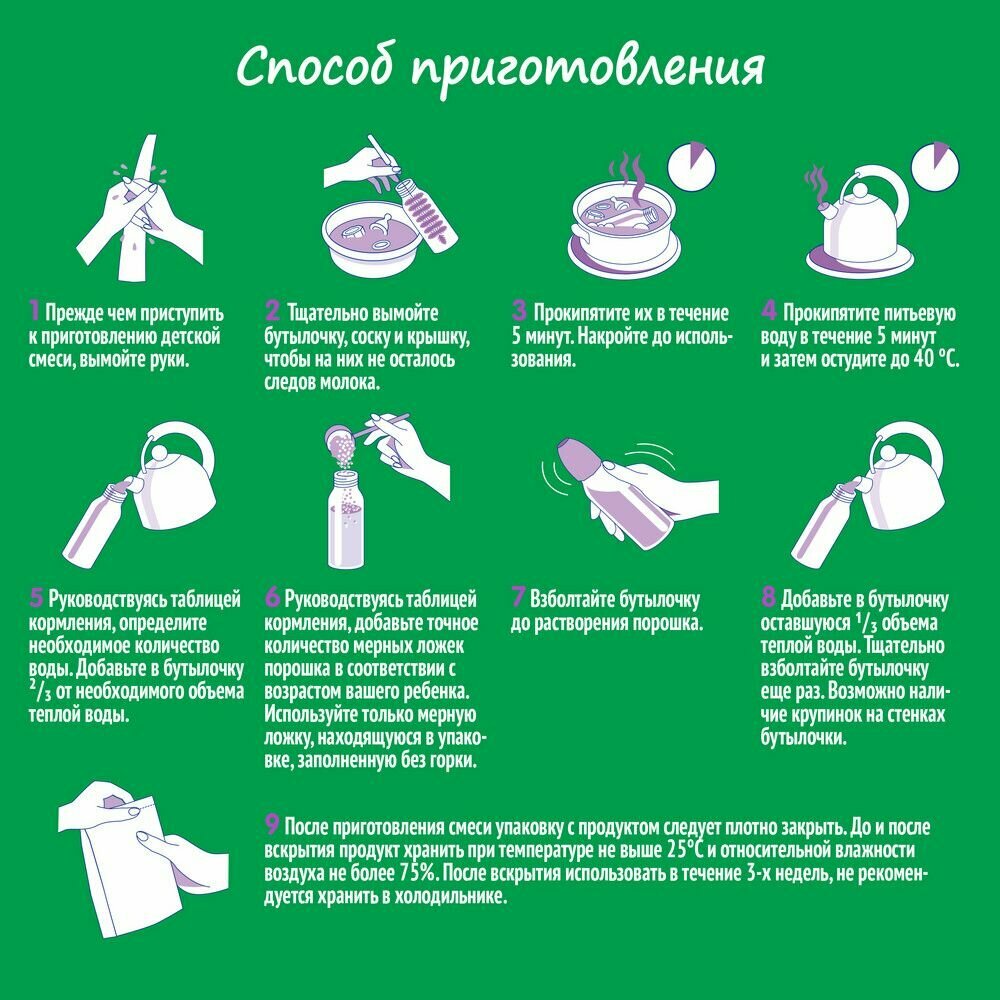 Способ приготовления

1 Прежде чем приступить к приготовлению детской смеси, вымойте руки.

2 Тщательно вымойте бутылочку, соску и крышку, чтобы на них не осталось следов молока.

3 Прокипятите их в течение 5 минут. Накройте до использования.

4 Прокипятите питьевую воду в течение 5 минут и затем остудите до 40 °С.

5 Руководствуясь таблицей кормления, определите необходимое количество воды. Добавьте в бутылочку $^2/_3$ от необходимого объема теплой воды.

6 Руководствуясь таблицей кормления, добавьте точное количество мерных ложек порошка в соответствии с возрастом вашего ребенка. Используйте только мерную ложку, находящуюся в упаковке, заполненную без горки.

7 Взболтайте бутылочку до растворения порошка.

8 Добавьте в бутылочку оставшуюся $^1/_3$ объема теплой воды. Тщательно взболтайте бутылочку еще раз. Возможно наличие крупинок на стенках бутылочки.

9 После приготовления смеси упаковку с продуктом следует плотно закрыть. До и после вскрытия продукт хранить при температуре не выше 25°С и относительной влажности воздуха не более 75%. После вскрытия использовать в течение 3-х недель, не рекомендуется хранить в холодильнике.