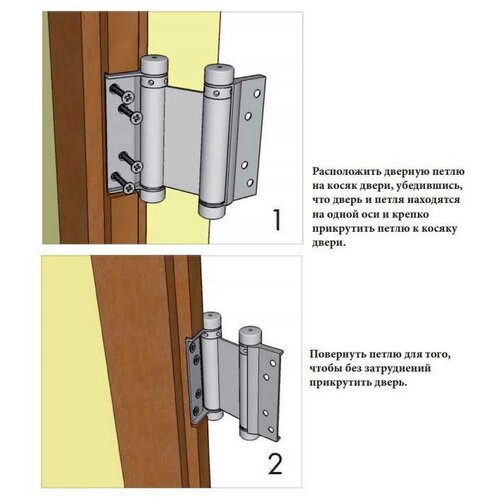 1

Расположить дверную петлю на косяк двери, убедившись, что дверь и петля находятся на одной оси и крепко прикрутить петлю к косяку двери.

2

Повернуть петлю для того, чтобы без затруднений прикрутить дверь.