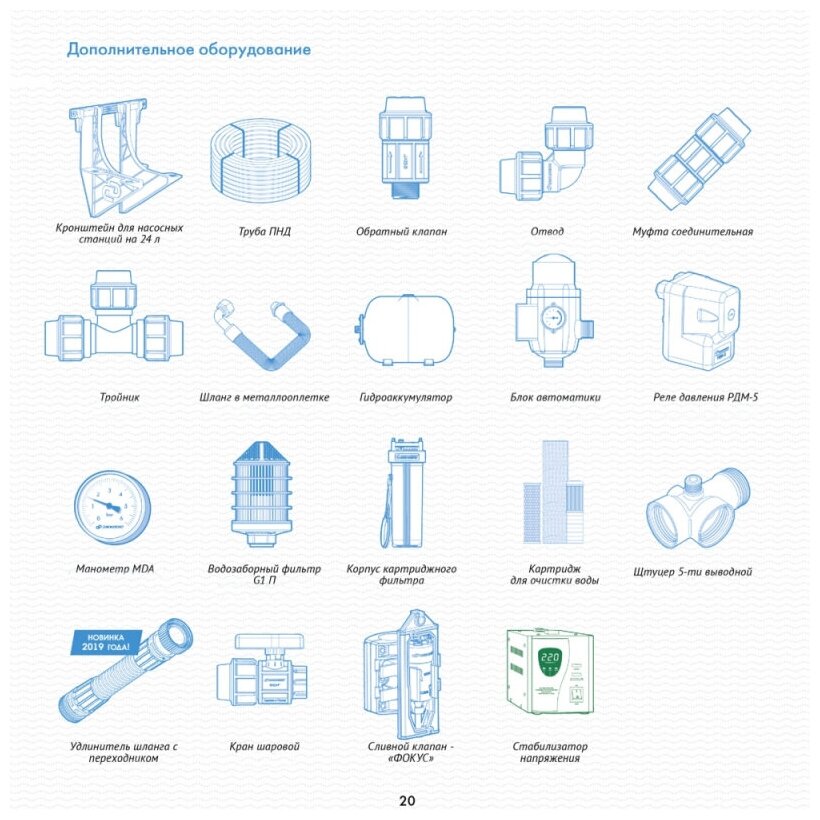 Дополнительное оборудование

Кронштейн для насосных станций на 24 л

Труба ПНД

Обратный клапан

Отвод

Муфта соединительная

Тройник

Шланг в металлооплетке

Гидроаккумулятор

Блок автоматики

Реле давления РДМ-5

Манометр MDA

Водозаборный фильтр G1 П

Корпус картриджного фильтра

Картридж для очистки воды

Штуцер 5-ти выводной

НОВИНКА 2019 ГОДА!

Удлинитель шланга с переходником

Кран шаровой

Сливной клапан - «ФОКУС»

220

Стабилизатор напряжения

20