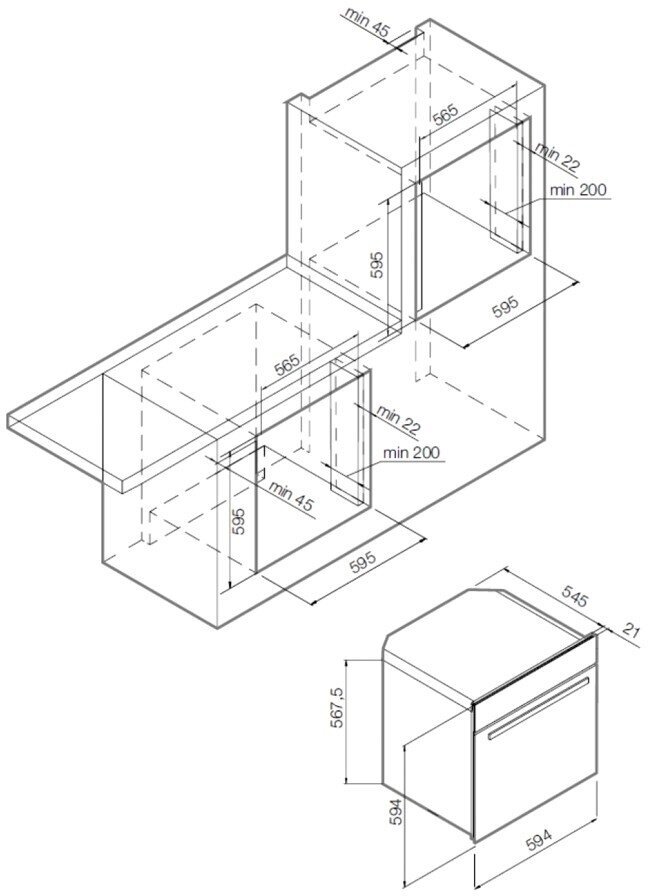 min 45
565
min 22
min 200
595
595
565
min 22
min 200
min 45
595
595
545
21
567,5
594
594