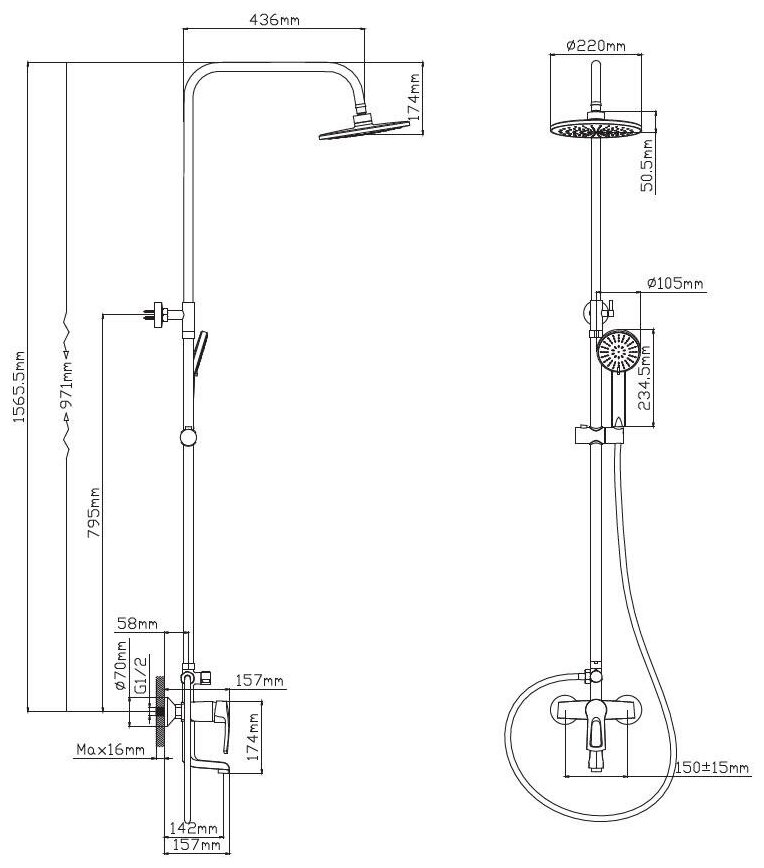 436mm
174mm
1565.5mm
971mm
795mm
58mm
ø70mm
G1/2
157mm
174mm
Max16mm
142mm
157mm
ø220mm
50.5mm
ø105mm
234.5mm
150±15mm