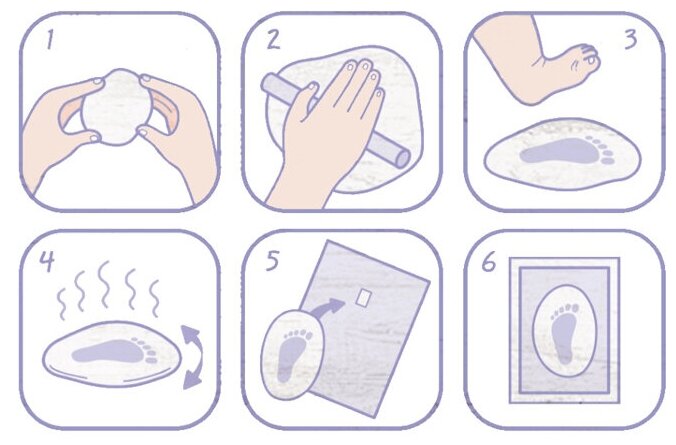 1

2

3

4

5

6