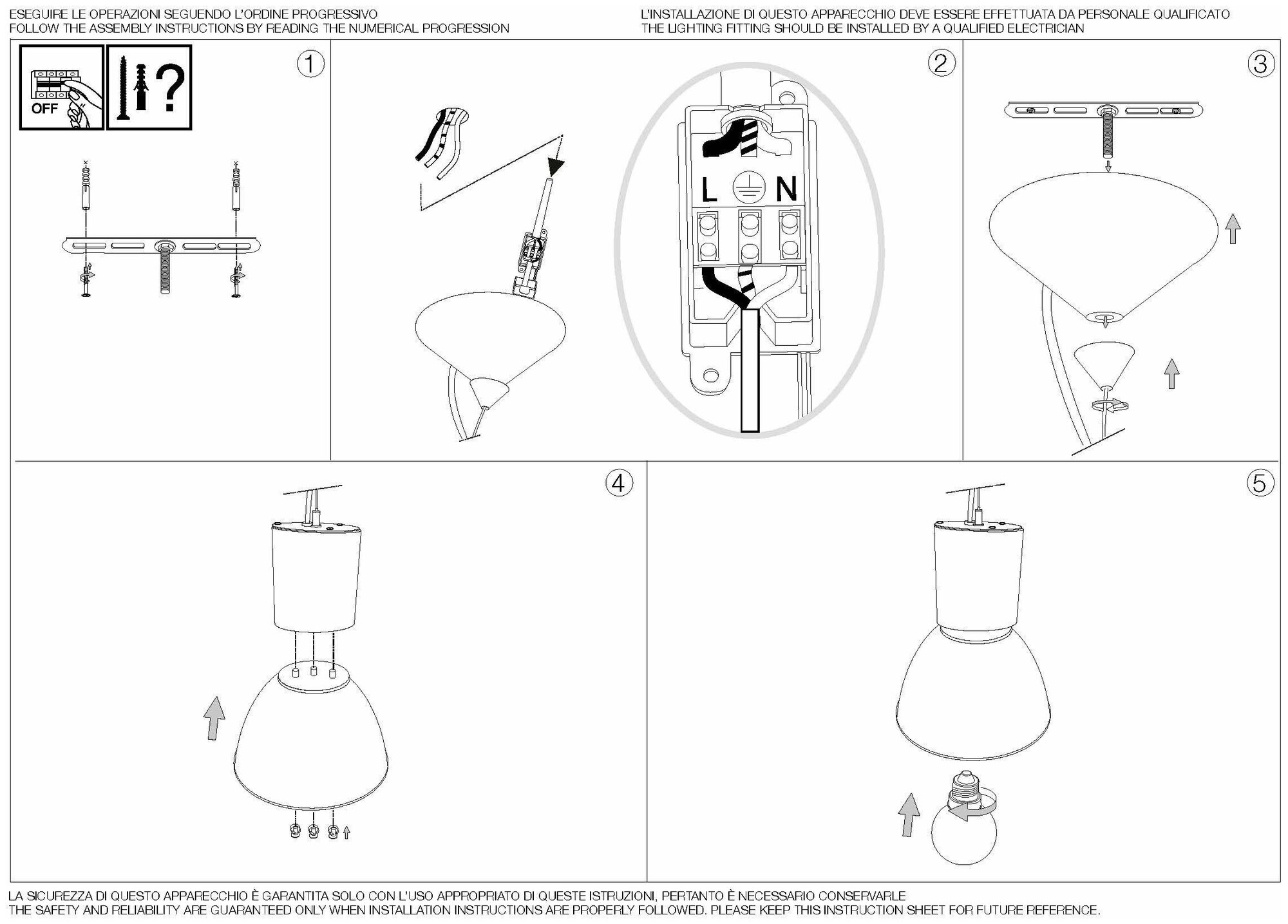 ESEGUIRE LE OPERAZIONI SEGUENDO L'ORDINE PROGRESSIVO
FOLLOW THE ASSEMBLY INSTRUCTIONS BY READING THE NUMERICAL PROGRESSION

L'INSTALLAZIONE DI QUESTO APPARECCHIO DEVE ESSERE EFFETTUATA DA PERSONALE QUALIFICATO
THE LIGHTING FITTING SHOULD BE INSTALLED BY A QUALIFIED ELECTRICIAN

OFF

?

1

2

L N

3

4

5

LA SICUREZZA DI QUESTO APPARECCHIO È GARANTITA SOLO CON L'USO APPROPRIATO DI QUESTE ISTRUZIONI, PERTANTO È NECESSARIO CONSERVARLE
THE SAFETY AND RELIABILITY ARE GUARANTEED ONLY WHEN INSTALLATION INSTRUCTIONS ARE PROPERLY FOLLOWED. PLEASE KEEP THIS INSTRUCTION SHEET FOR FUTURE REFERENCE.