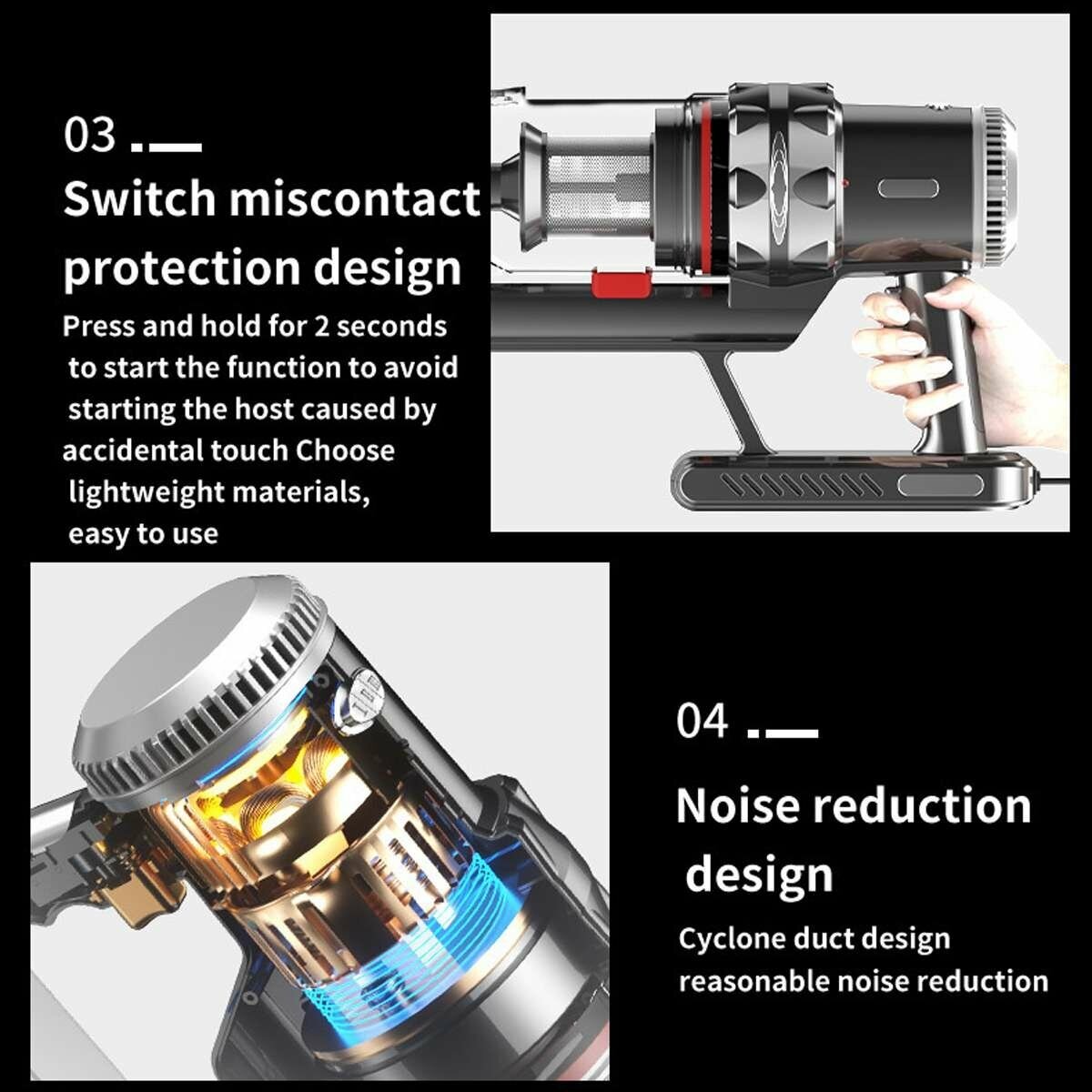 03

Switch miscontact protection design

Press and hold for 2 seconds to start the function to avoid starting the host caused by accidental touch Choose lightweight materials, easy to use

04

Noise reduction design

Cyclone duct design reasonable noise reduction