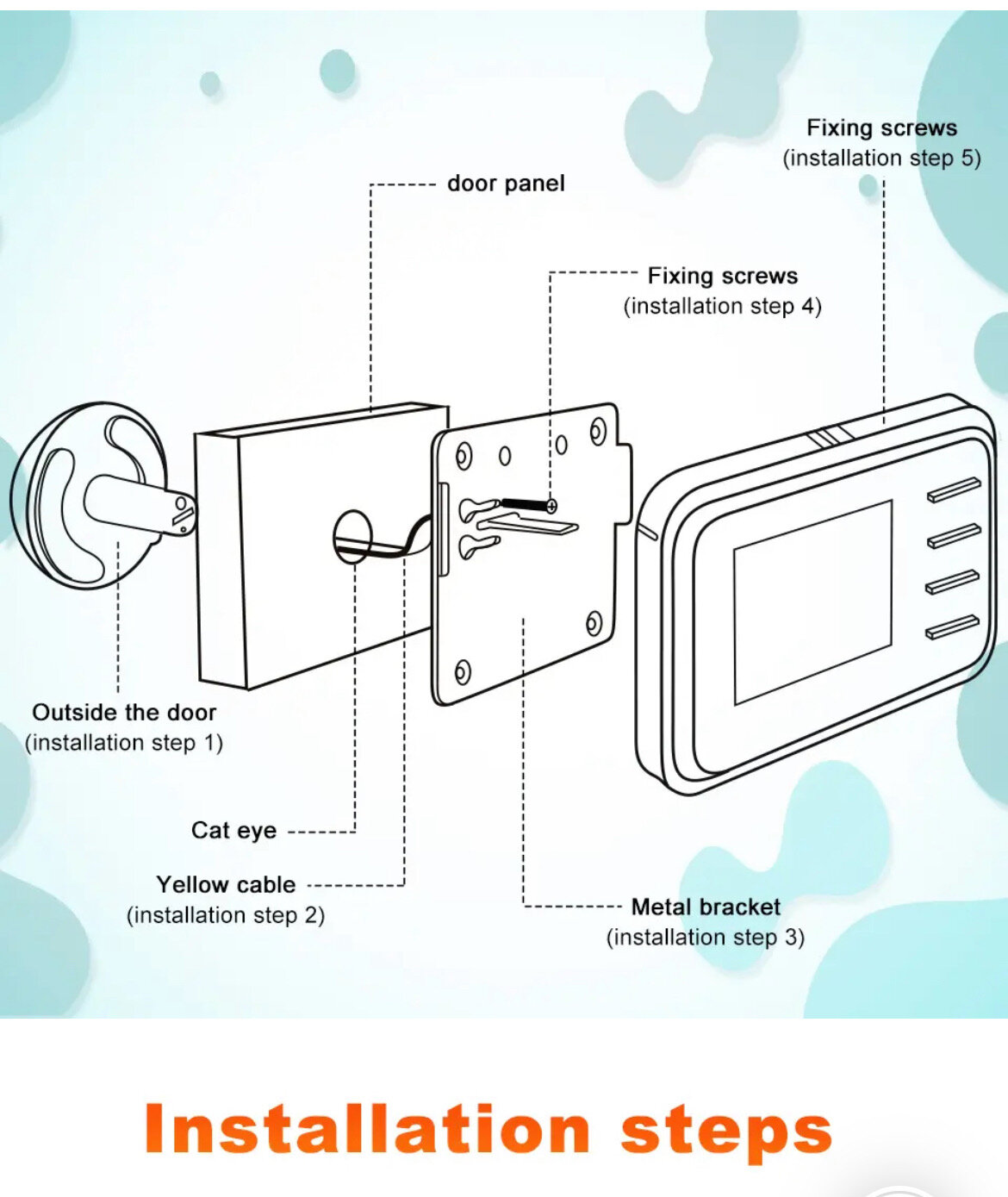 Fixing screws
(installation step 5)

door panel

Fixing screws
(installation step 4)

Outside the door
(installation step 1)

Cat eye

Yellow cable
(installation step 2)

Metal bracket
(installation step 3)

Installation steps