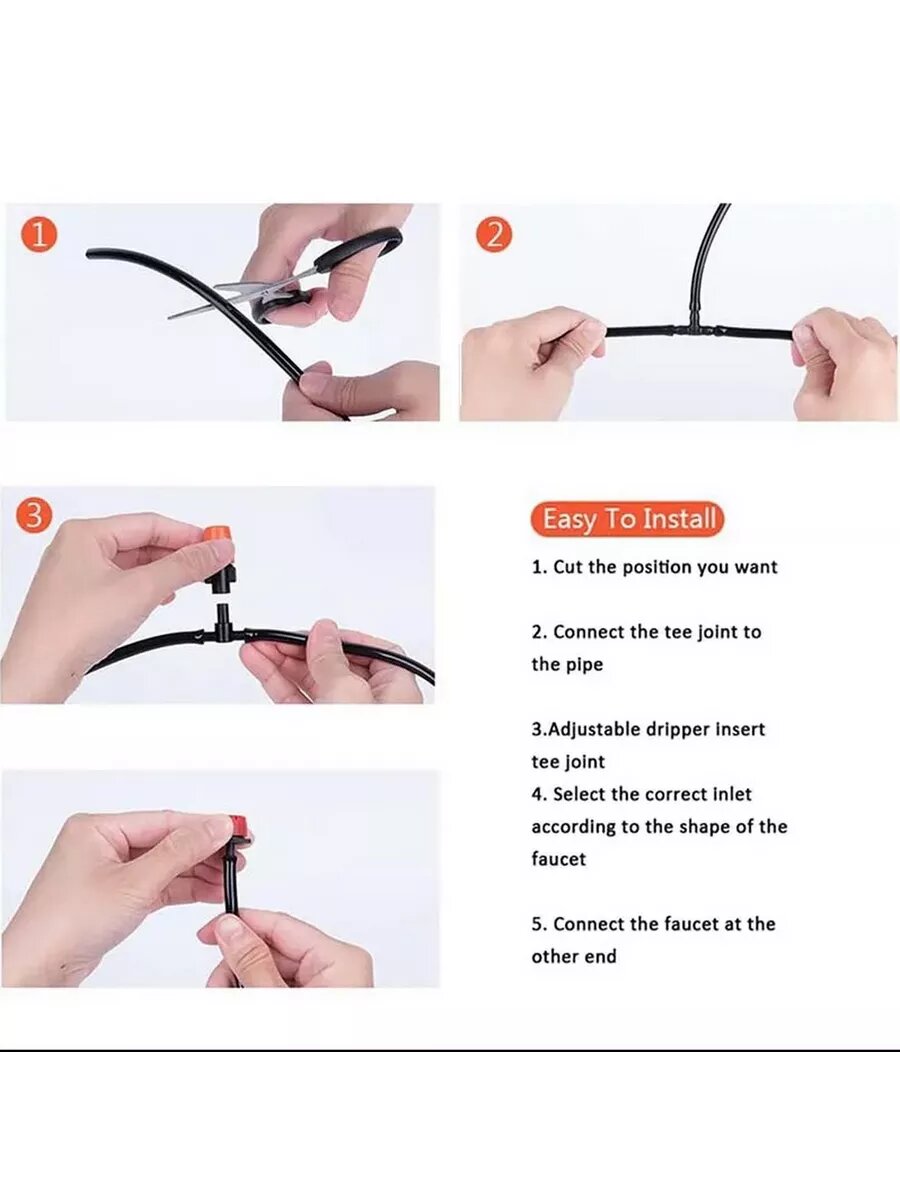 1

2

3

Easy To Install

1. Cut the position you want

2. Connect the tee joint to the pipe

3.Adjustable dripper insert tee joint

4. Select the correct inlet according to the shape of the faucet

5. Connect the faucet at the other end