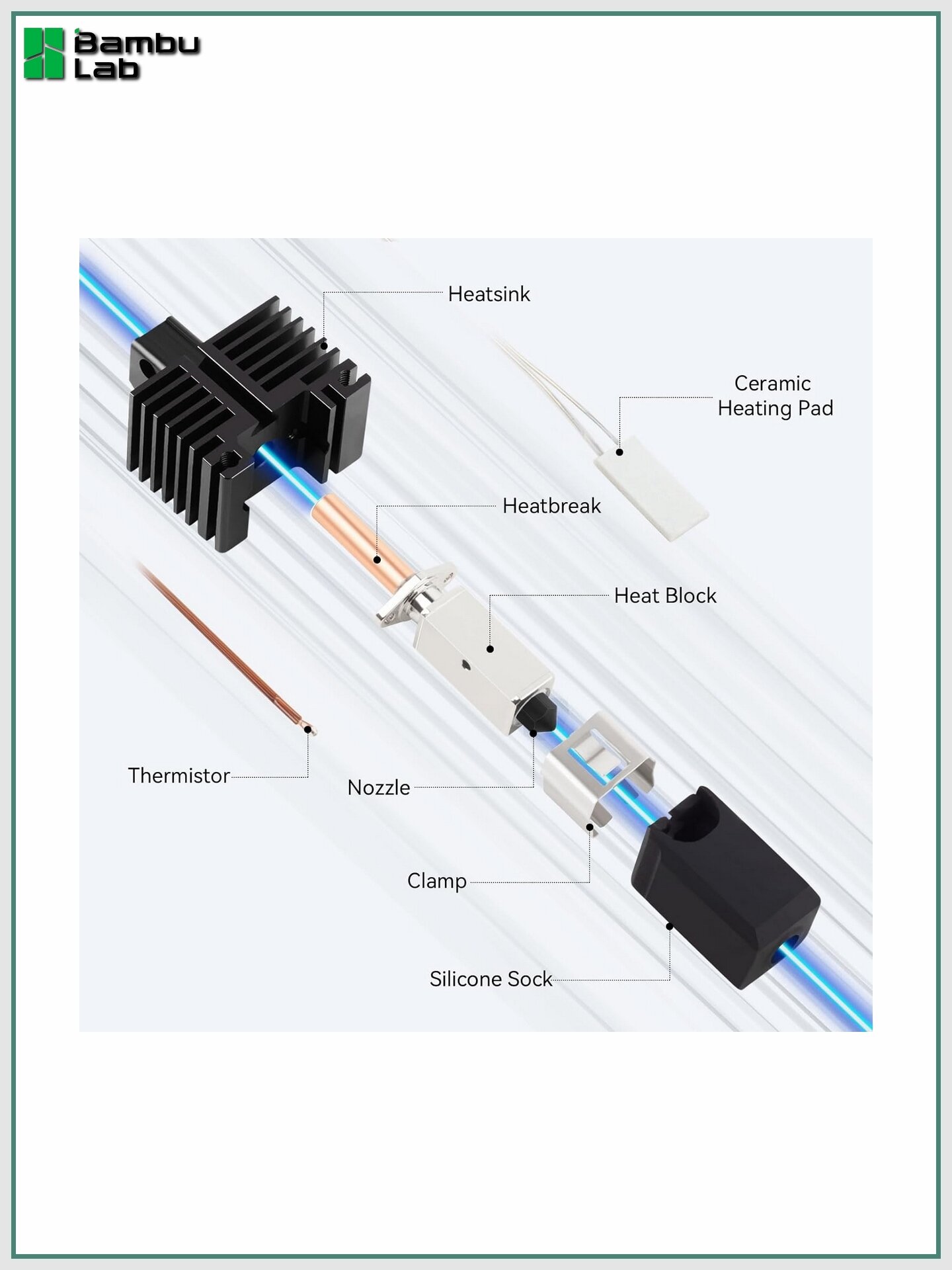 Bambu Lab

Heatsink

Ceramic Heating Pad

Heatbreak

Heat Block

Thermistor

Nozzle

Clamp

Silicone Sock