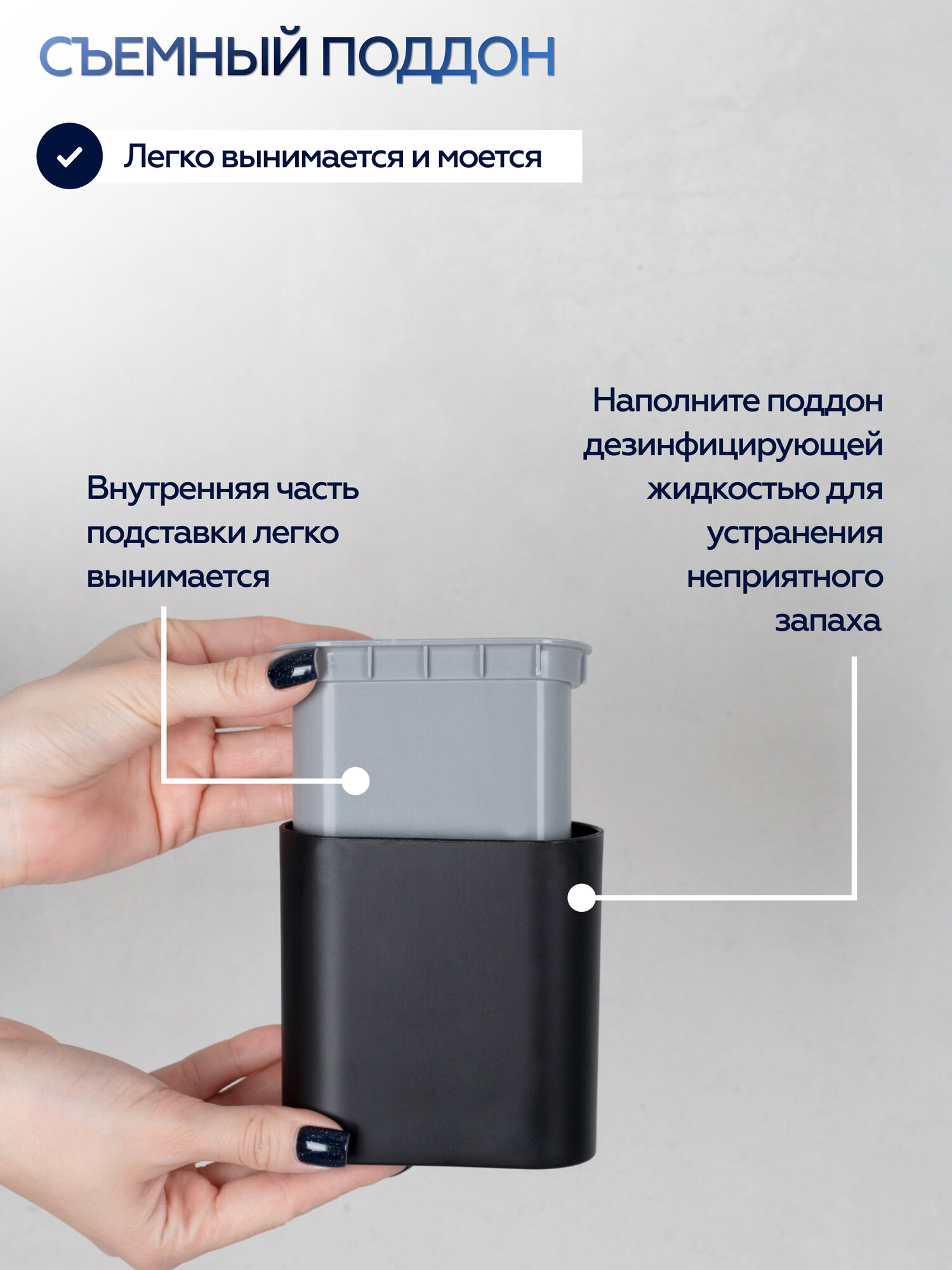 СЪЕМНЫЙ ПОДДОН

Легко вынимается и моется

Внутренняя часть подставки легко вынимается

Наполните поддон дезинфицирующей жидкостью для устранения неприятного запаха