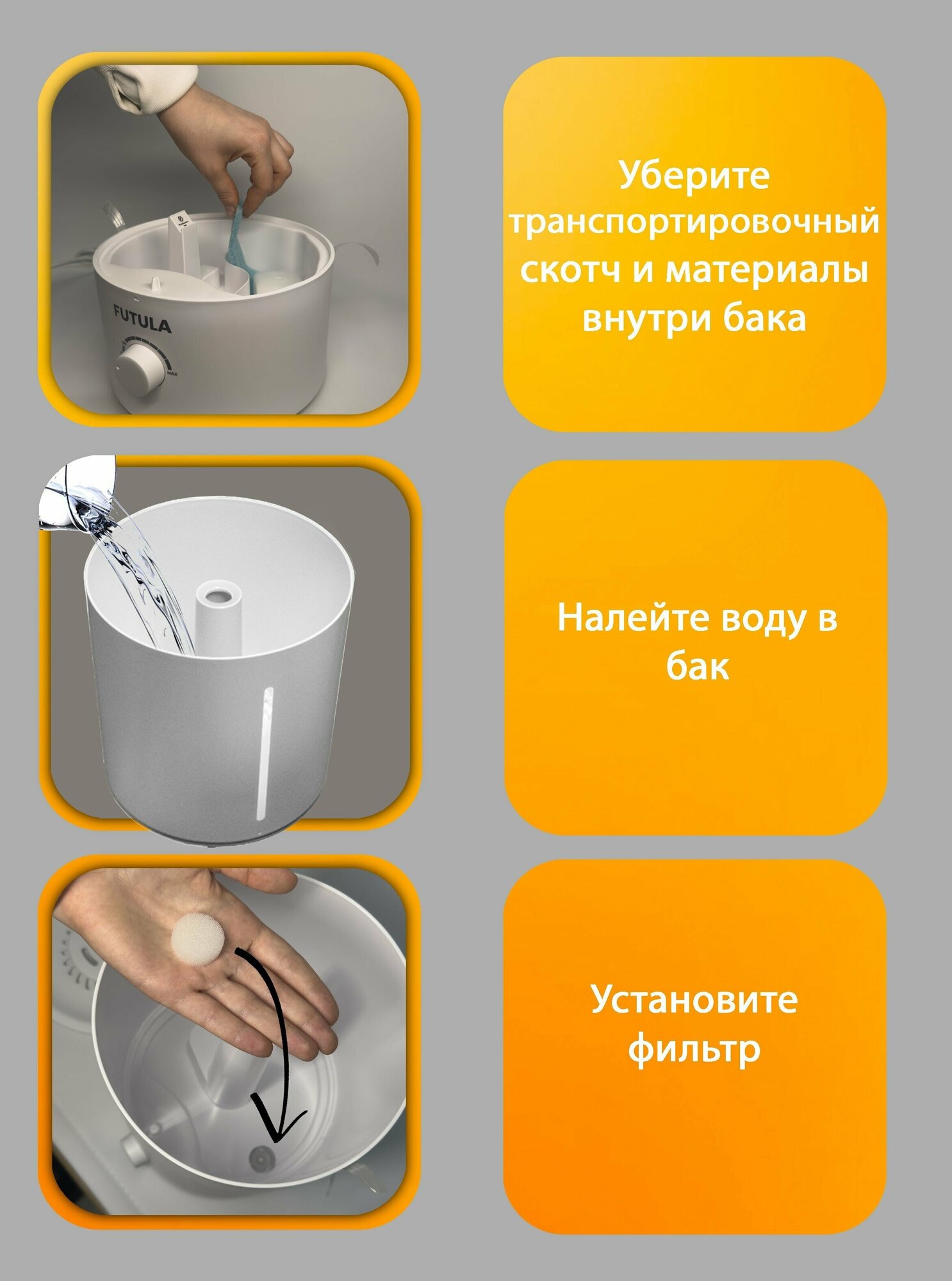 FUTULA

MAX

Уберите транспортировочный скотч и материалы внутри бака

Налейте воду в бак

Установите фильтр