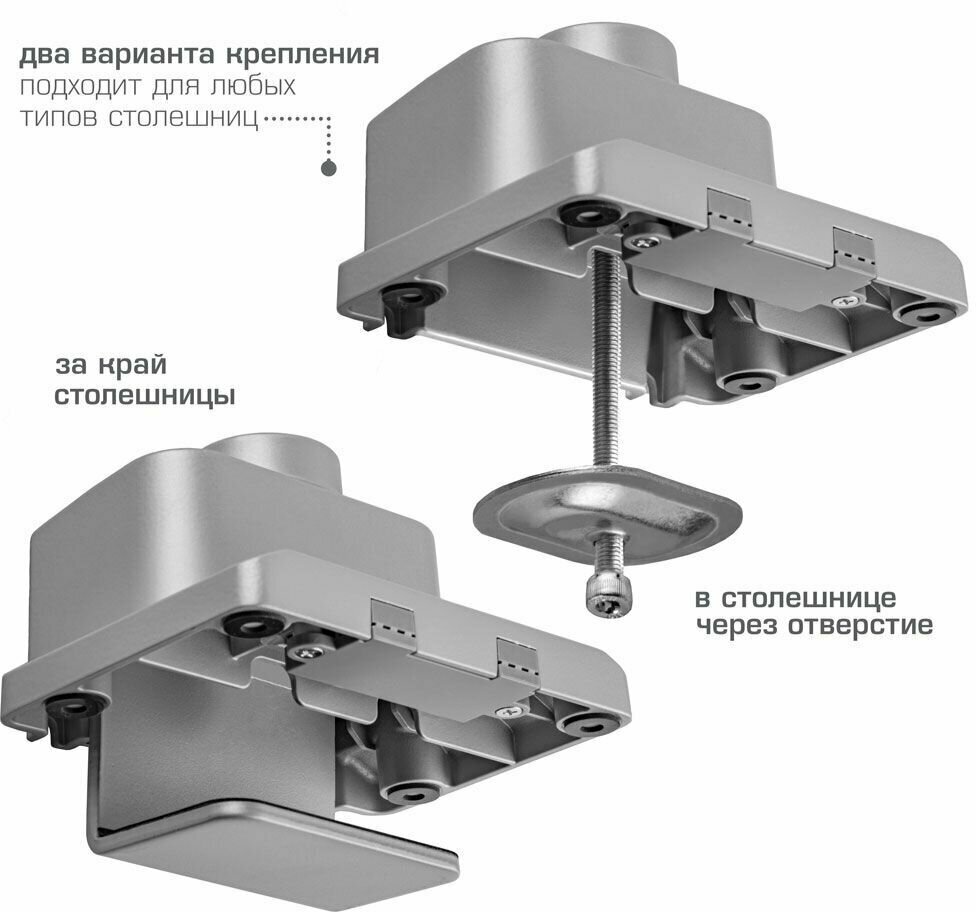 два варианта крепления
подходит для любых
типов столешниц

за край
столешницы

в столешнице
через отверстие