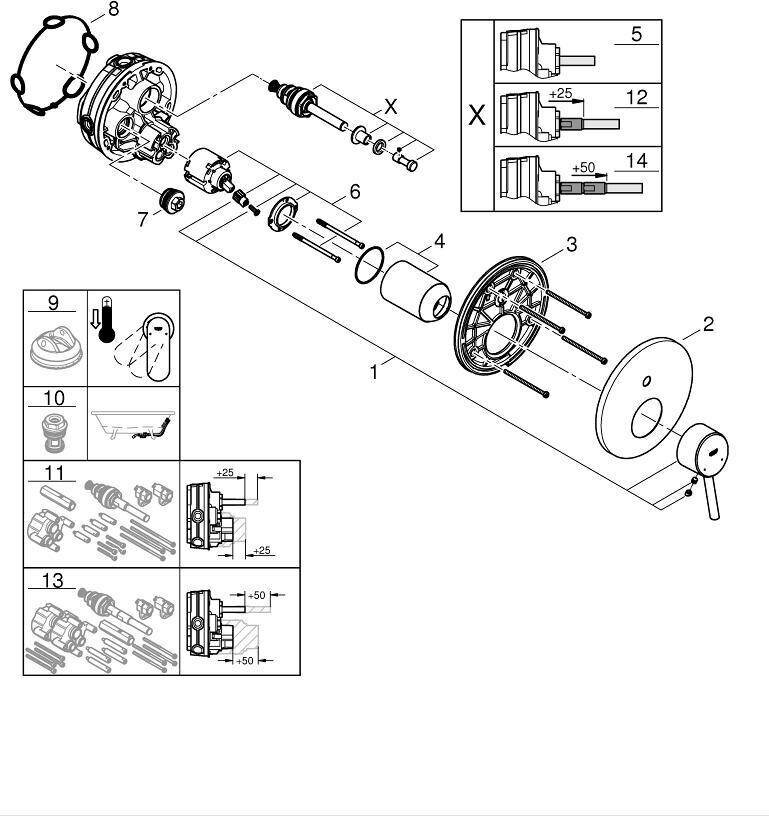 8
X
7
6
4
3
2
1
X
5
+25
12
+50
14
9
10
11
+25
+25
13
+50
+50