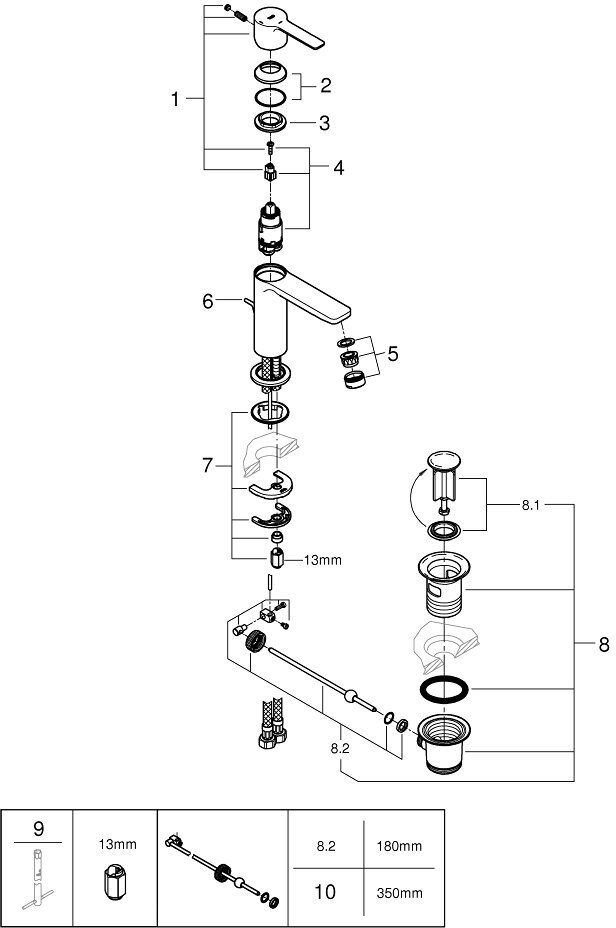 1
2
3
4
6
5
7
13mm
8.1
8
8.2

| 9 | 13mm | | 8.2 | 180mm |
|---|---|---|---|---|
| | | | 10 | 350mm |