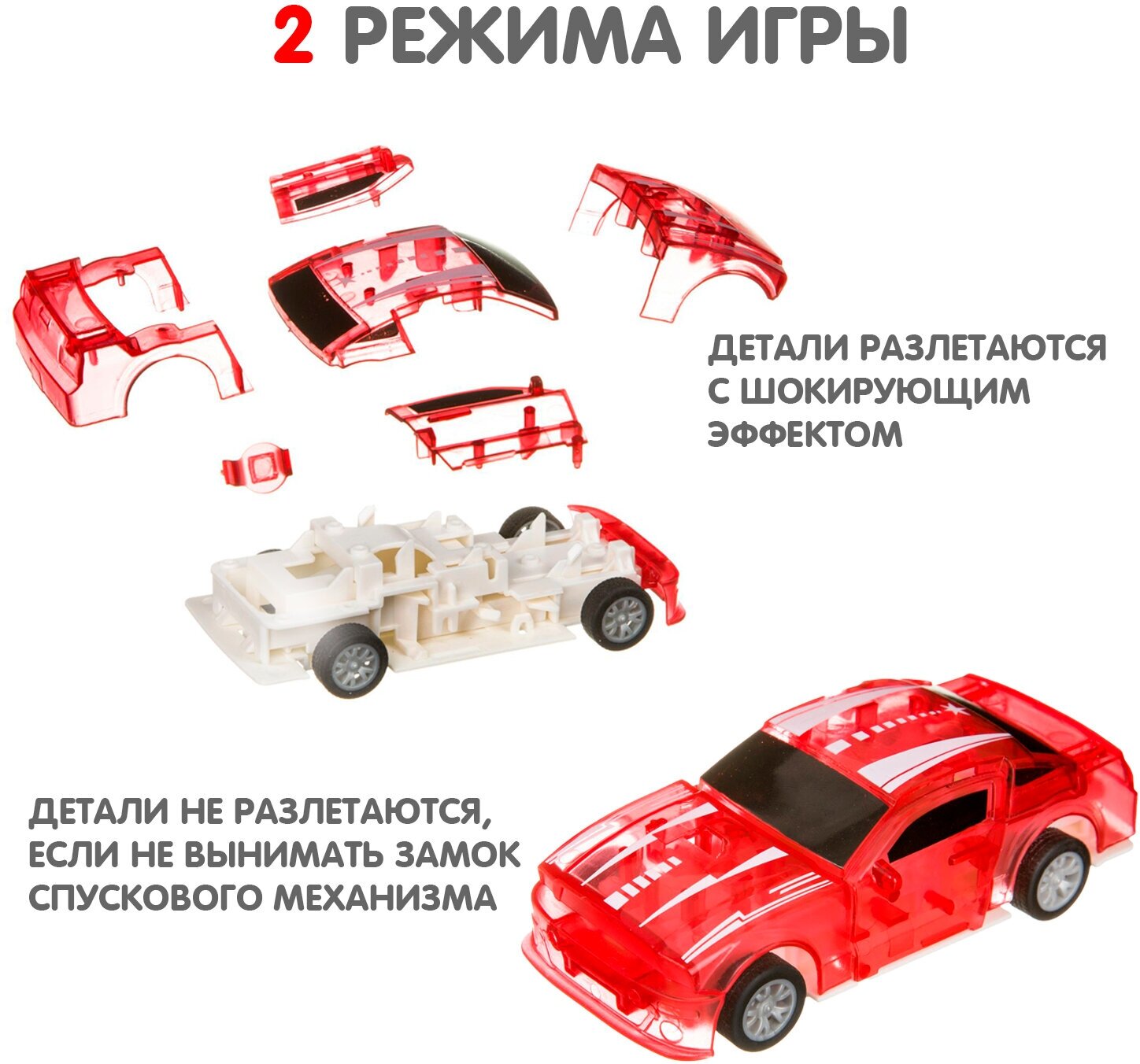 2 РЕЖИМА ИГРЫ

ДЕТАЛИ РАЗЛЕТАЮТСЯ С ШОКИРУЮЩИМ ЭФФЕКТОМ

ДЕТАЛИ НЕ РАЗЛЕТАЮТСЯ, ЕСЛИ НЕ ВЫНИМАТЬ ЗАМОК СПУСКОВОГО МЕХАНИЗМА