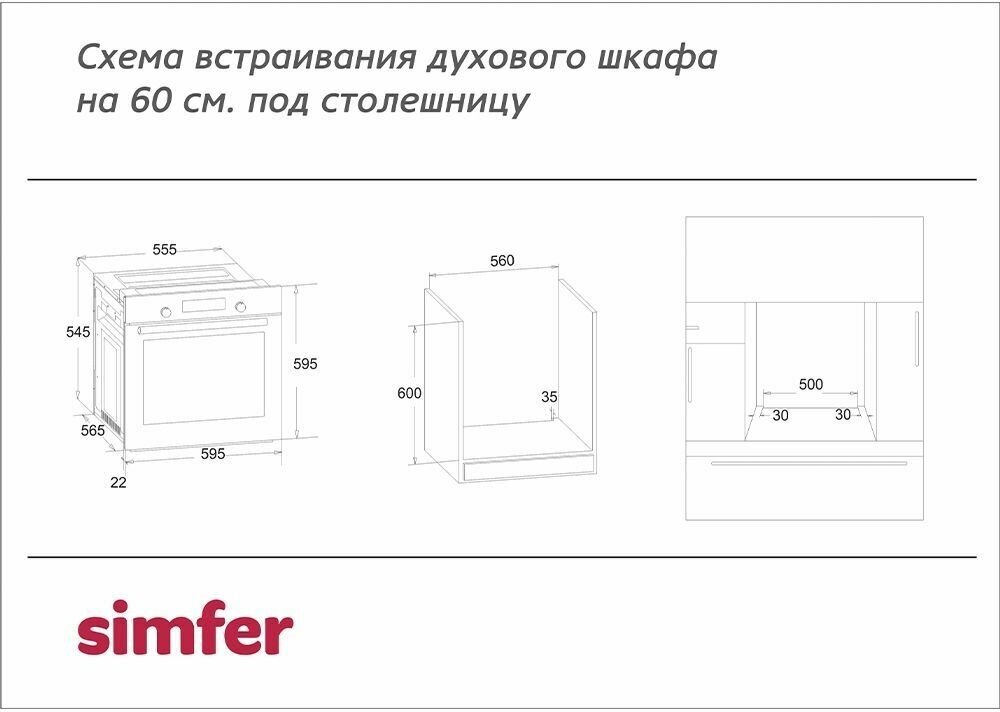 Схема встраивания духового шкафа на 60 см. под столешницу

555
545
595
565
595
22

560
600
35

500
30
30

simfer