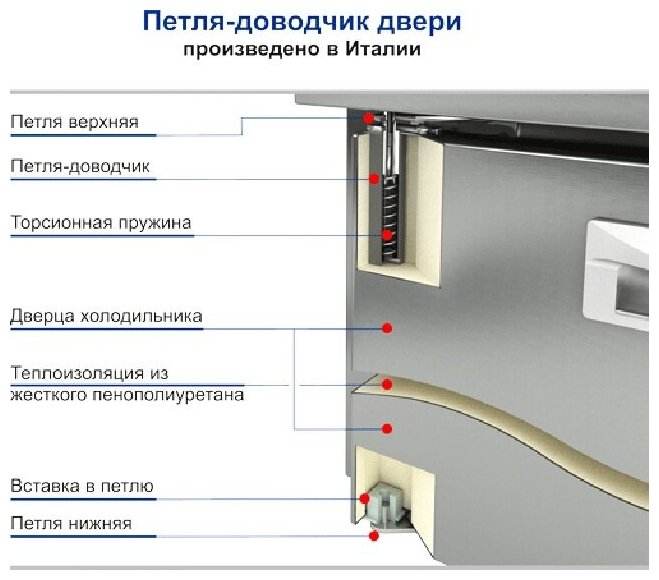 Петля-доводчик двери
произведено в Италии

Петля верхняя

Петля-доводчик

Торсионная пружина

Дверца холодильника

Теплоизоляция из жесткого пенополиуретана

Вставка в петлю

Петля нижняя