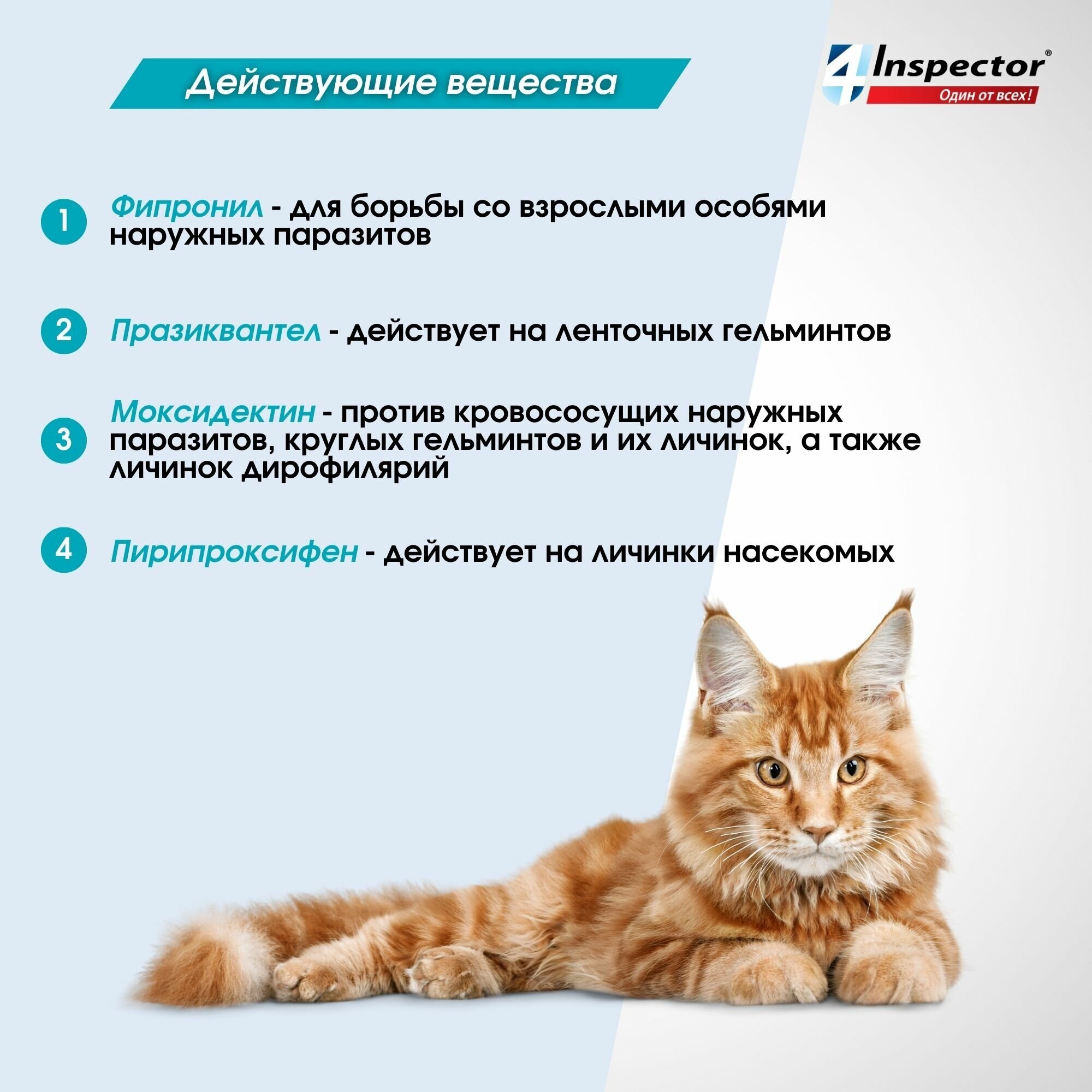 Действующие вещества

4 Inspector®
Один от всех!

1 Фипронил - для борьбы со взрослыми особями наружных паразитов

2 Празиквантел - действует на ленточных гельминтов

3 Моксидектин - против кровососущих наружных паразитов, круглых гельминтов и их личинок, а также личинок дирофилярий

4 Пирипроксифен - действует на личинки насекомых