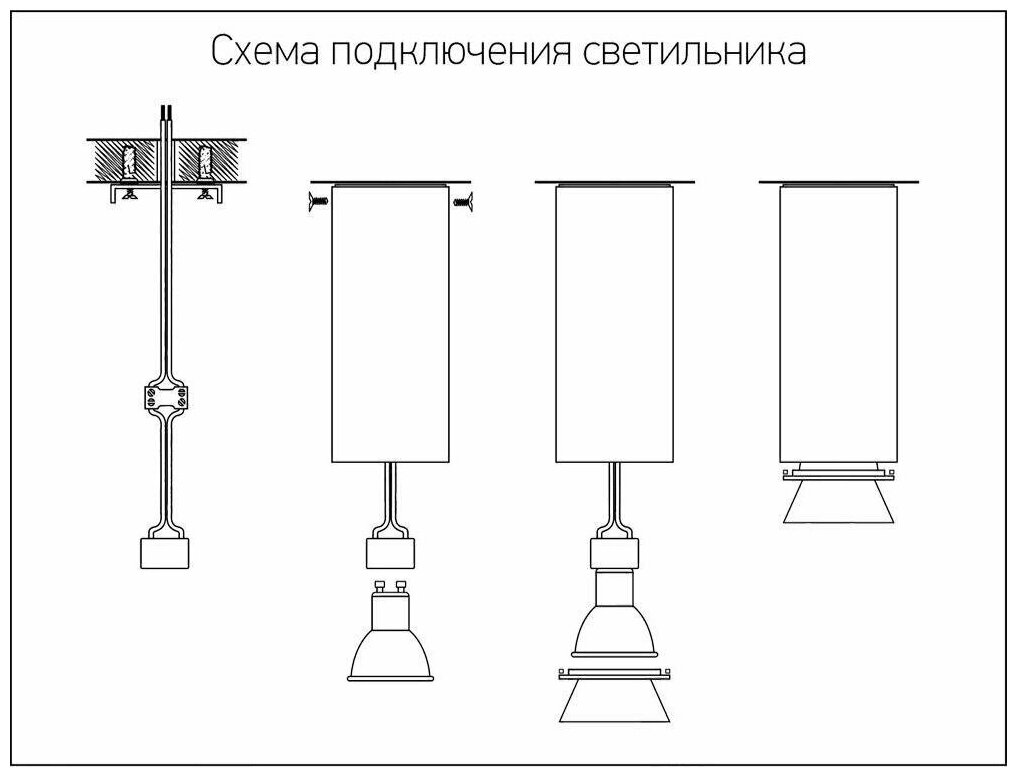 Схема подключения светильника