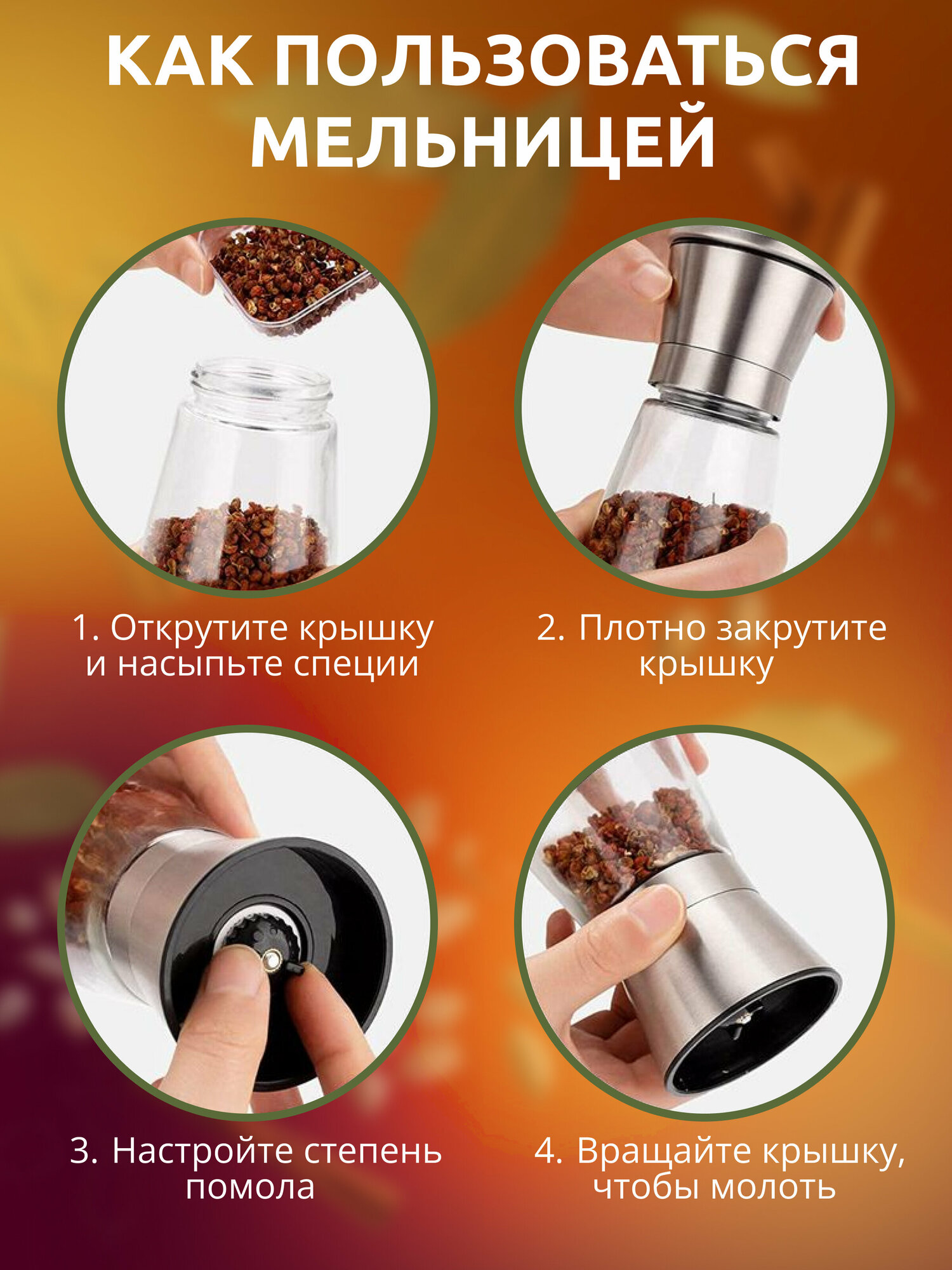 КАК ПОЛЬЗОВАТЬСЯ МЕЛЬНИЦЕЙ

1. Открутите крышку и насыпьте специи

2. Плотно закрутите крышку

3. Настройте степень помола

4. Вращайте крышку, чтобы молоть