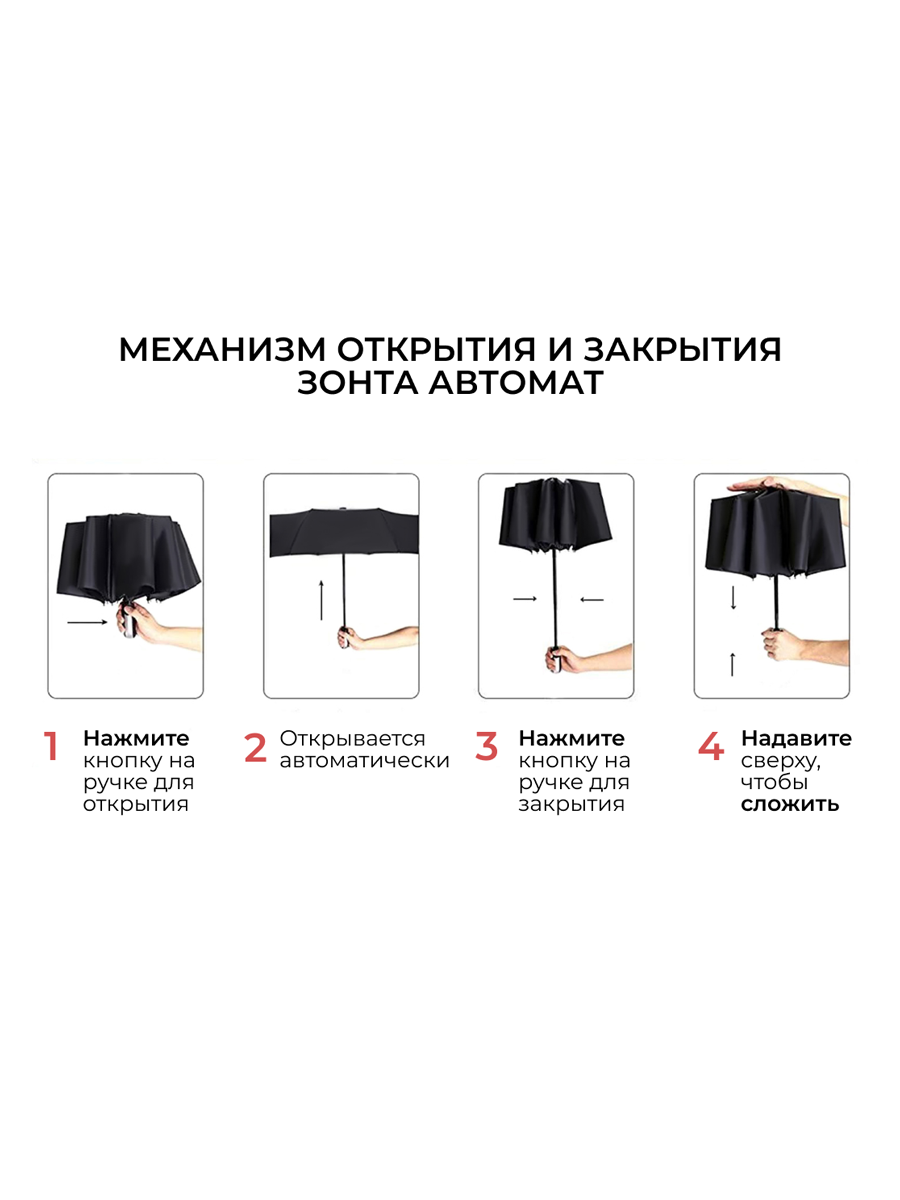 МЕХАНИЗМ ОТКРЫТИЯ И ЗАКРЫТИЯ ЗОНТА АВТОМАТ

1 Нажмите кнопку на ручке для открытия

2 Открывается автоматически

3 Нажмите кнопку на ручке для закрытия

4 Надавите сверху, чтобы сложить