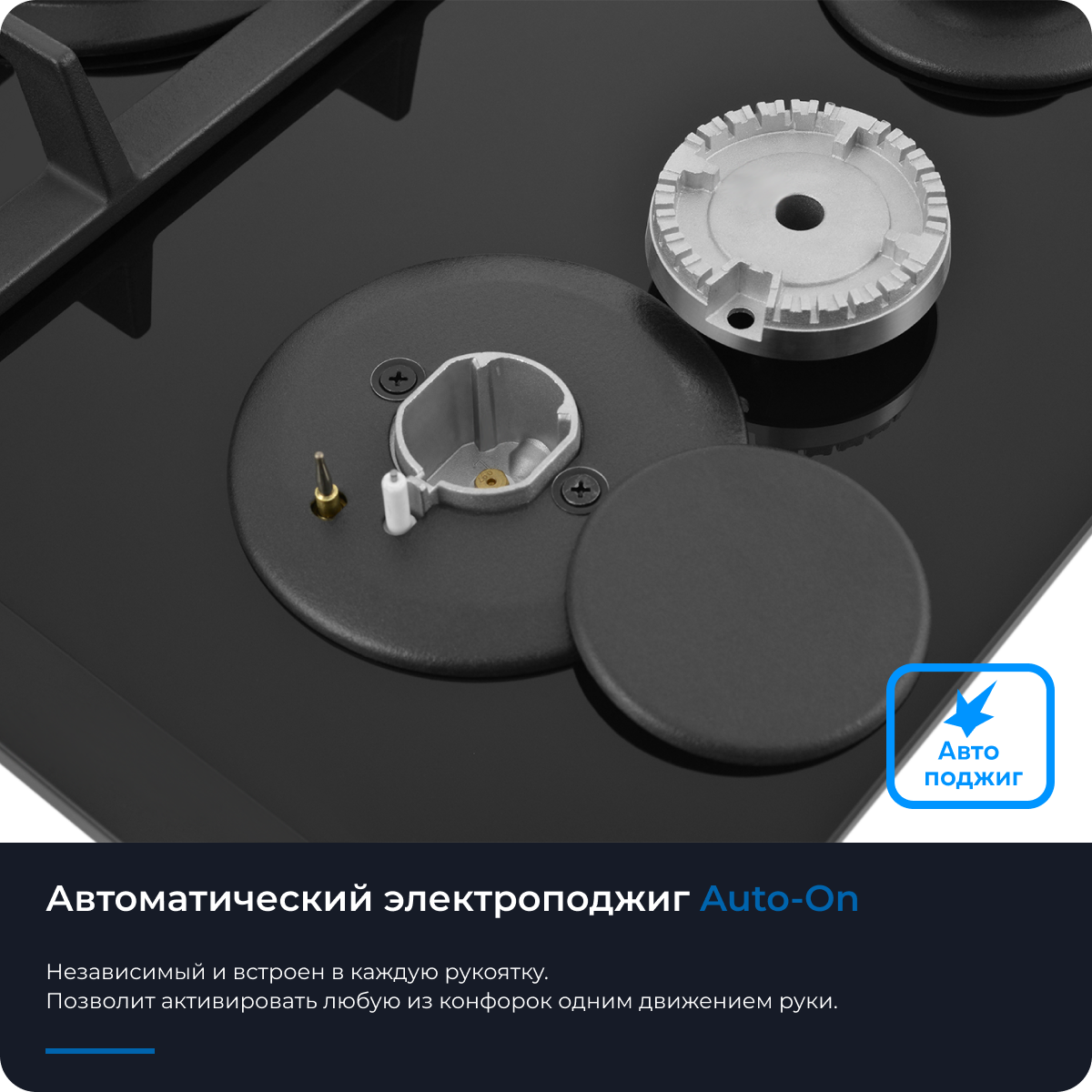 Авто поджиг

Автоматический электроподжиг Auto-On

Независимый и встроен в каждую рукоятку.
Позволит активировать любую из конфорок одним движением руки.