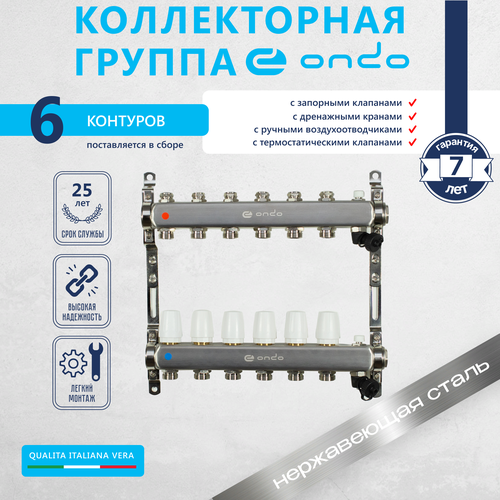 КОЛЛЕКТОРНАЯ ГРУППА ondo

6 КОНТУРОВ

поставляется в сборе

с запорными клапанами
с дренажными кранами
с ручными воздухоотводчиками
с термостатическими клапанами

гарантия 7 лет

25 лет
СРОК СЛУЖБЫ

ВЫСОКАЯ НАДЕЖНОСТЬ

ЛЕГКИЙ МОНТАЖ

ondo

ondo

QUALITA ITALIANA VERA

нержавеющая сталь