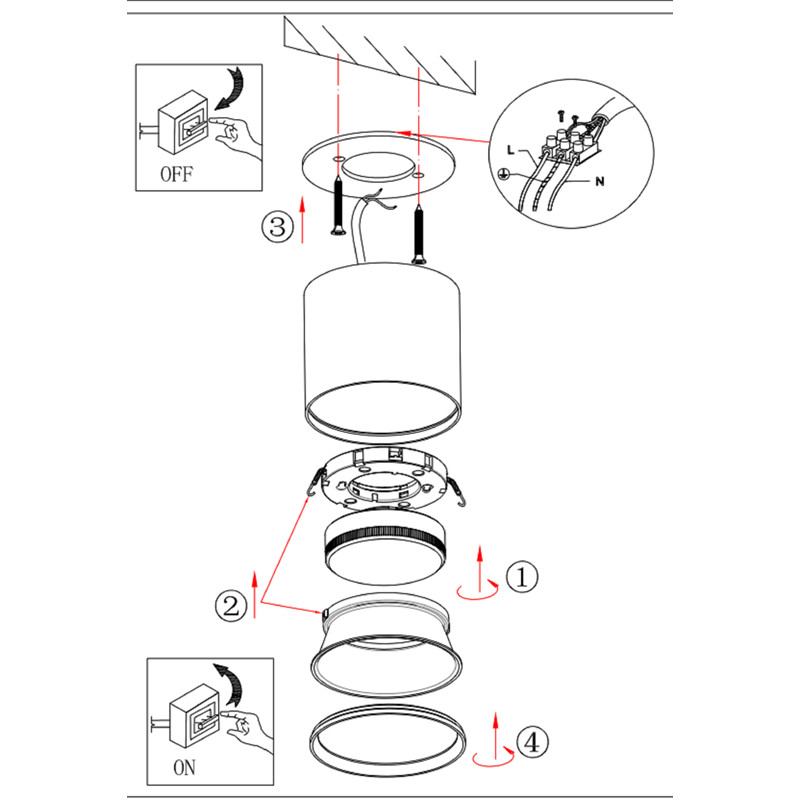 OFF

L

N

③

①

②

ON

④