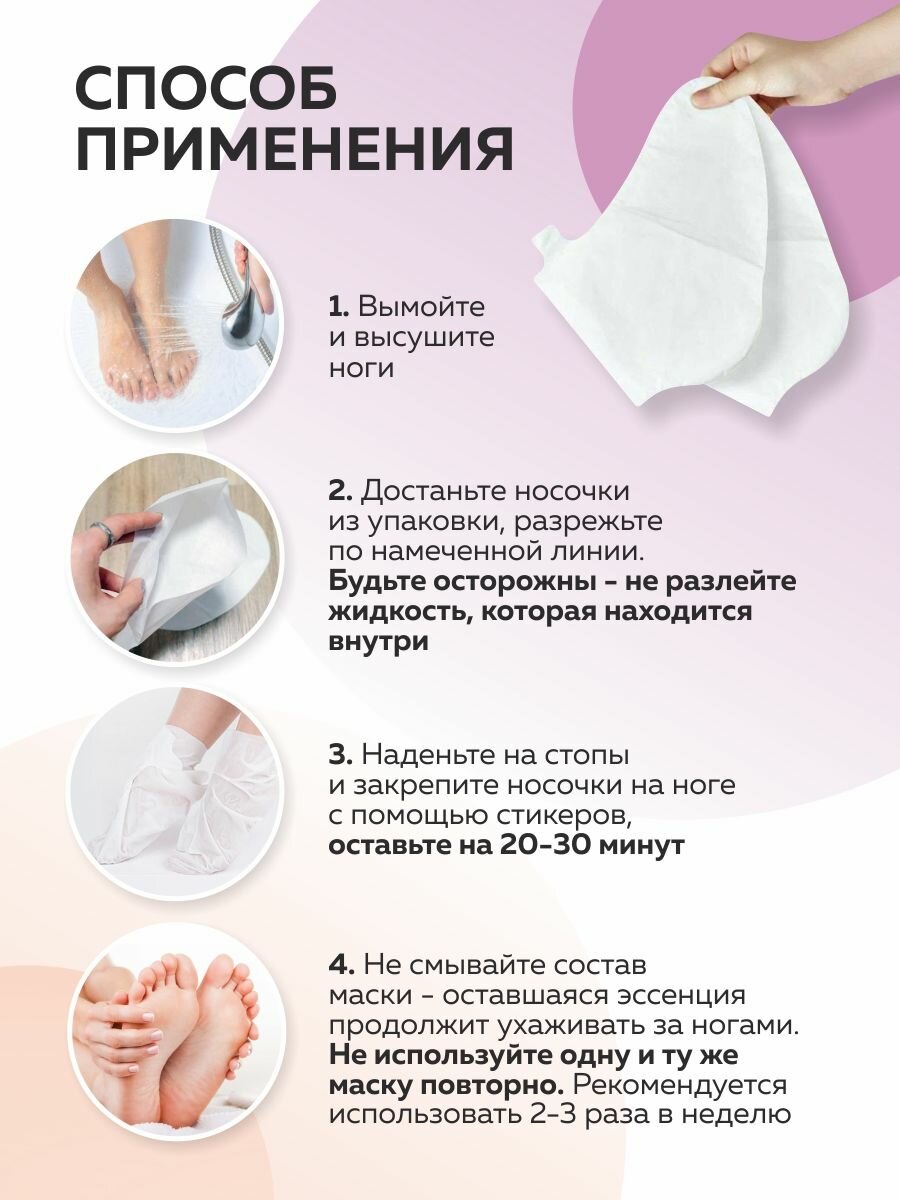 СПОСОБ ПРИМЕНЕНИЯ

1. Вымойте и высушите ноги

2. Достаньте носочки из упаковки, разрежьте по намеченной линии. Будьте осторожны - не разлейте жидкость, которая находится внутри

3. Наденьте на стопы и закрепите носочки на ноге с помощью стикеров, оставьте на 20-30 минут

4. Не смывайте состав маски - оставшаяся эссенция продолжит ухаживать за ногами. Не используйте одну и ту же маску повторно. Рекомендуется использовать 2-3 раза в неделю