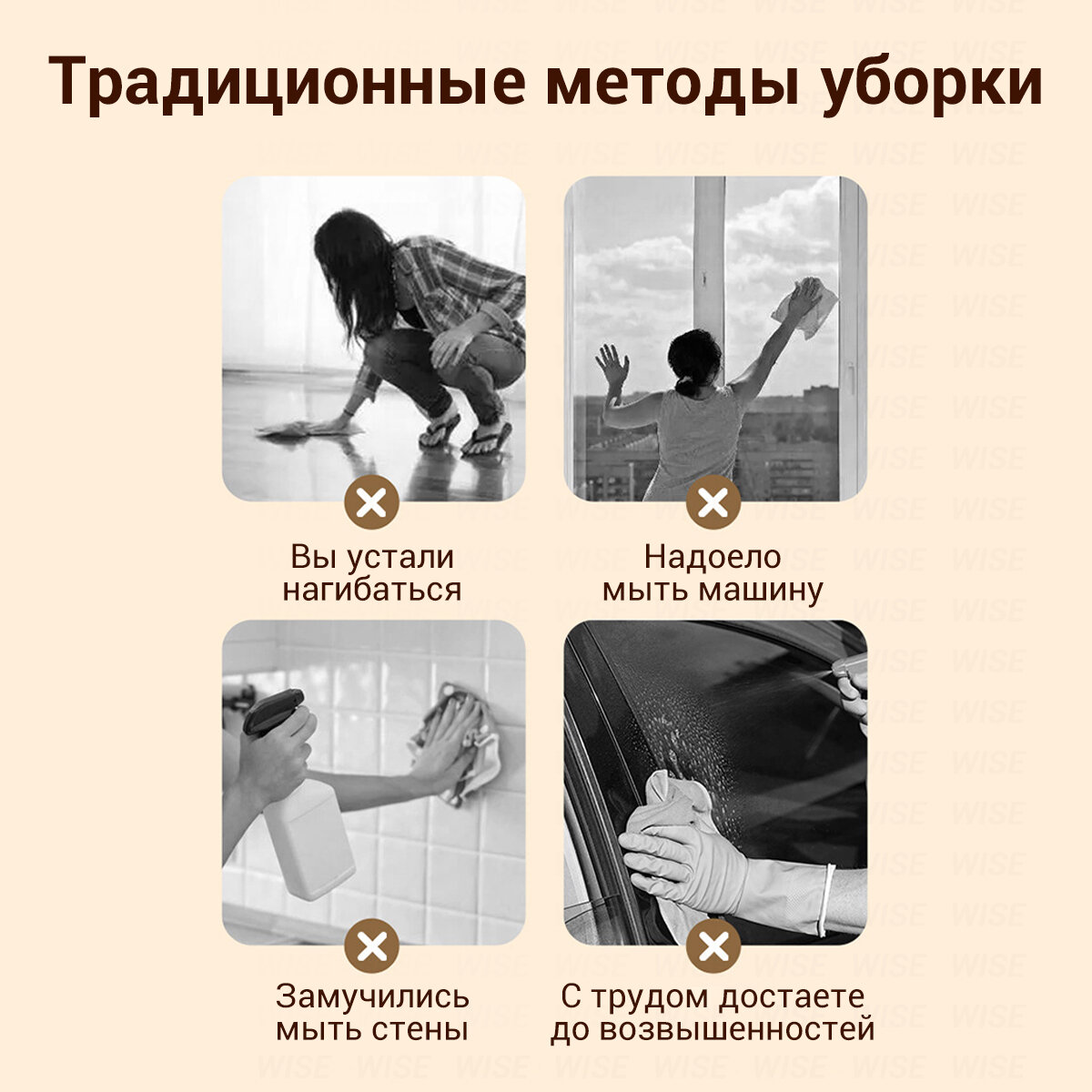 Традиционные методы уборки

Вы устали нагибаться

Надоело мыть машину

Замучились мыть стены

С трудом достаете до возвышенностей

WISE