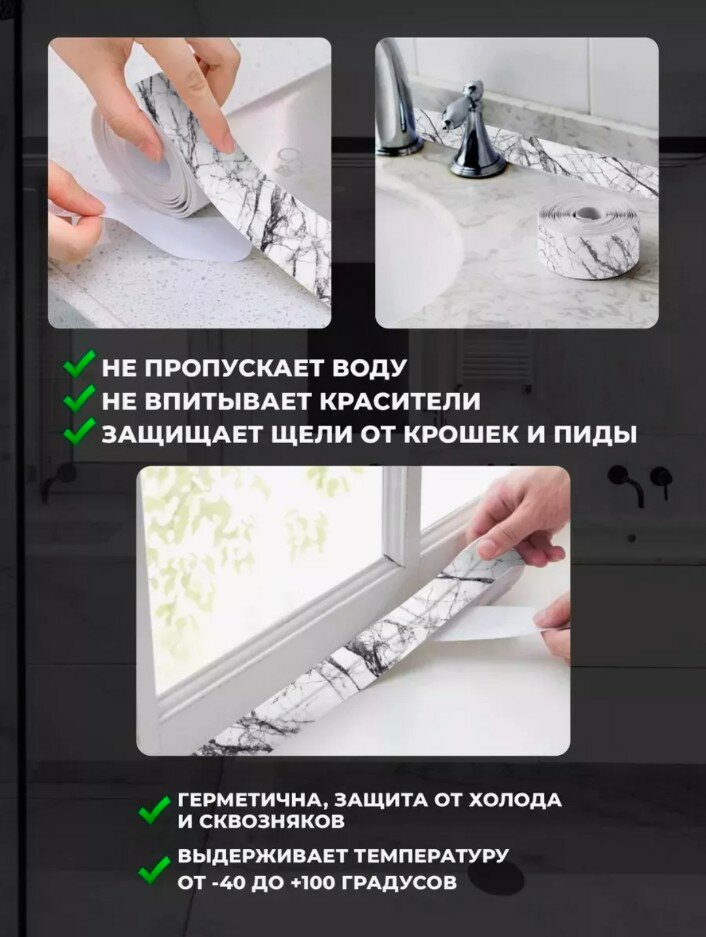 НЕ ПРОПУСКАЕТ ВОДУ
НЕ ВПИТЫВАЕТ КРАСИТЕЛИ
ЗАЩИЩАЕТ ЩЕЛИ ОТ КРОШЕК И ПИДЫ

ГЕРМЕТИЧНА, ЗАЩИТА ОТ ХОЛОДА И СКВОЗНЯКОВ
ВЫДЕРЖИВАЕТ ТЕМПЕРАТУРУ ОТ -40 ДО +100 ГРАДУСОВ