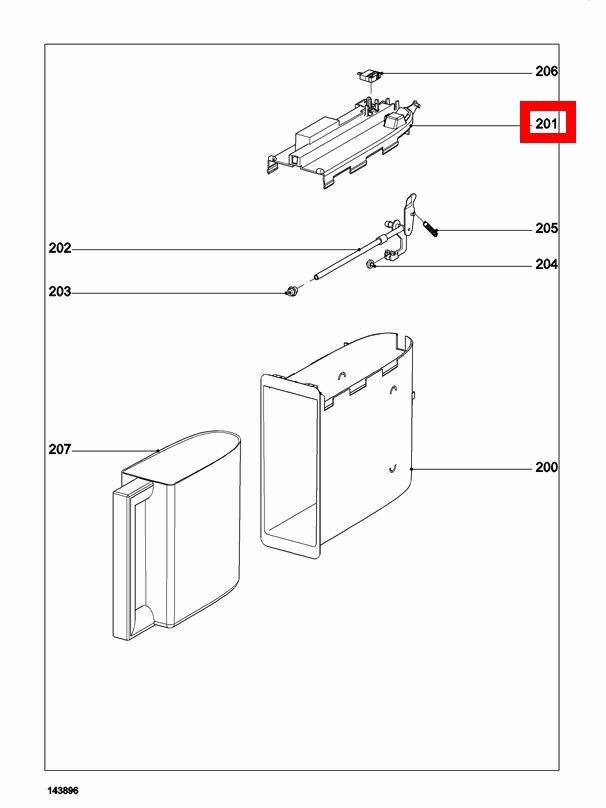 206
201
205
202
204
203
207
200
143896