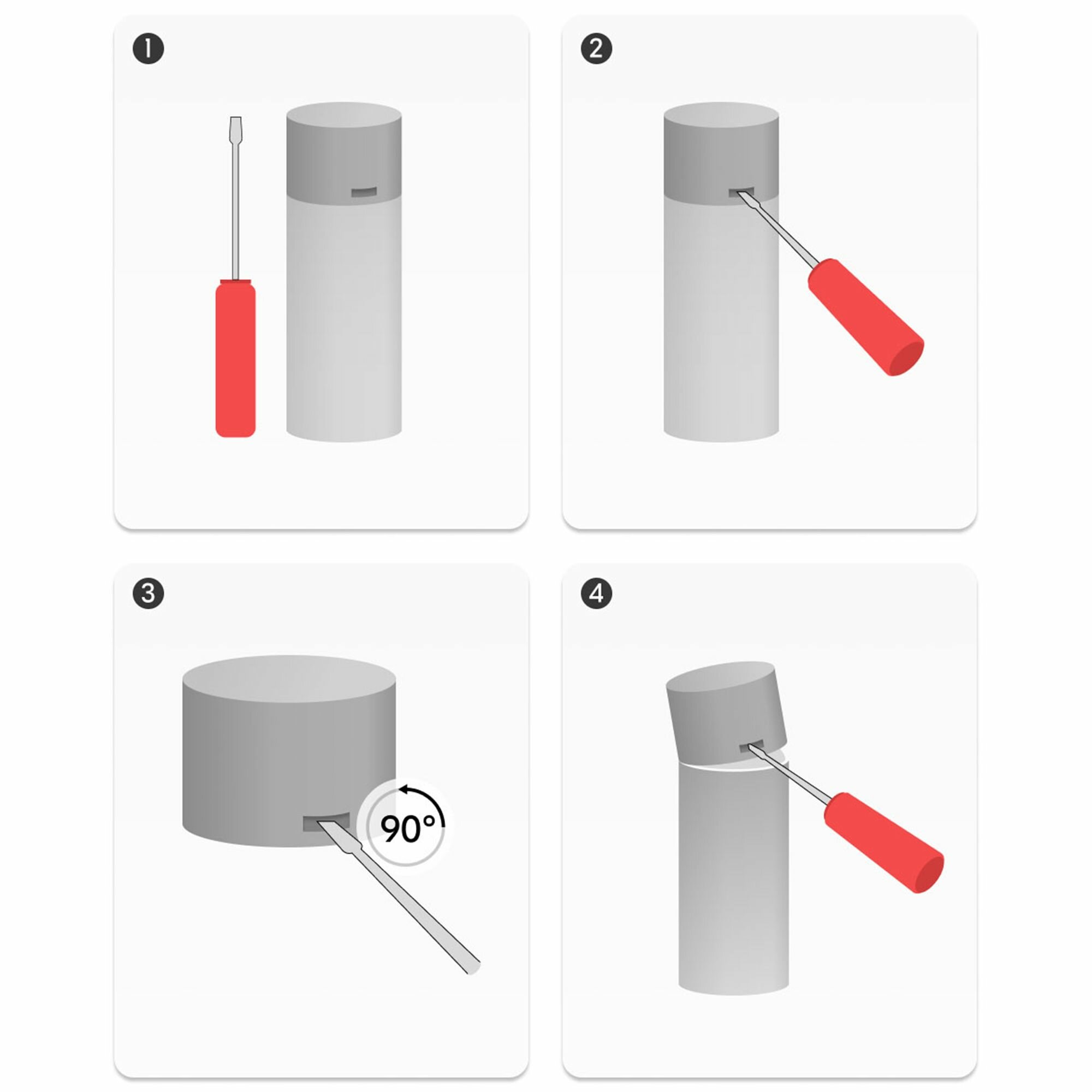 1

2

3

90°

4