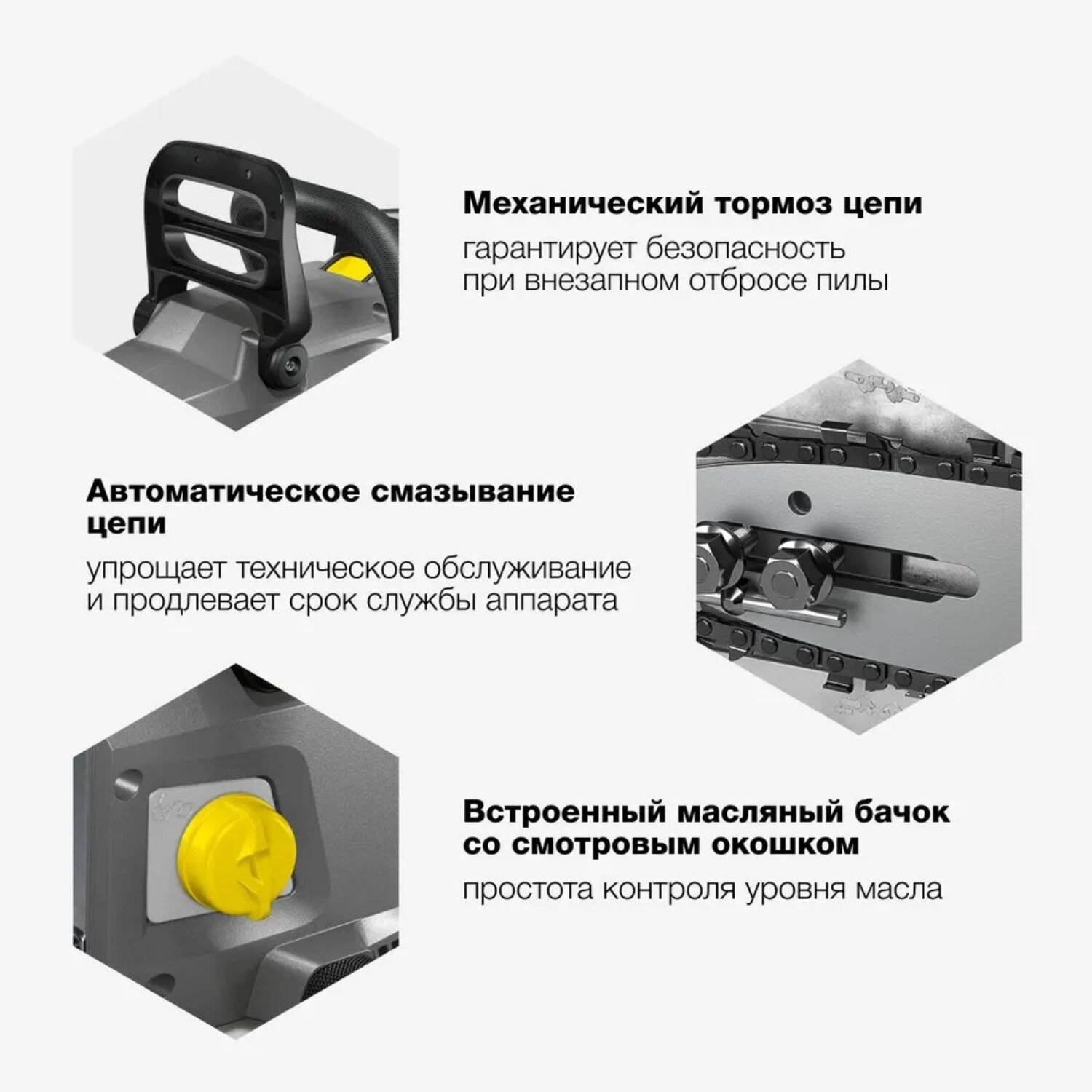 Механический тормоз цепи

гарантирует безопасность при внезапном отбросе пилы

Автоматическое смазывание цепи

упрощает техническое обслуживание и продлевает срок службы аппарата

Встроенный масляный бачок со смотровым окошком

простота контроля уровня масла