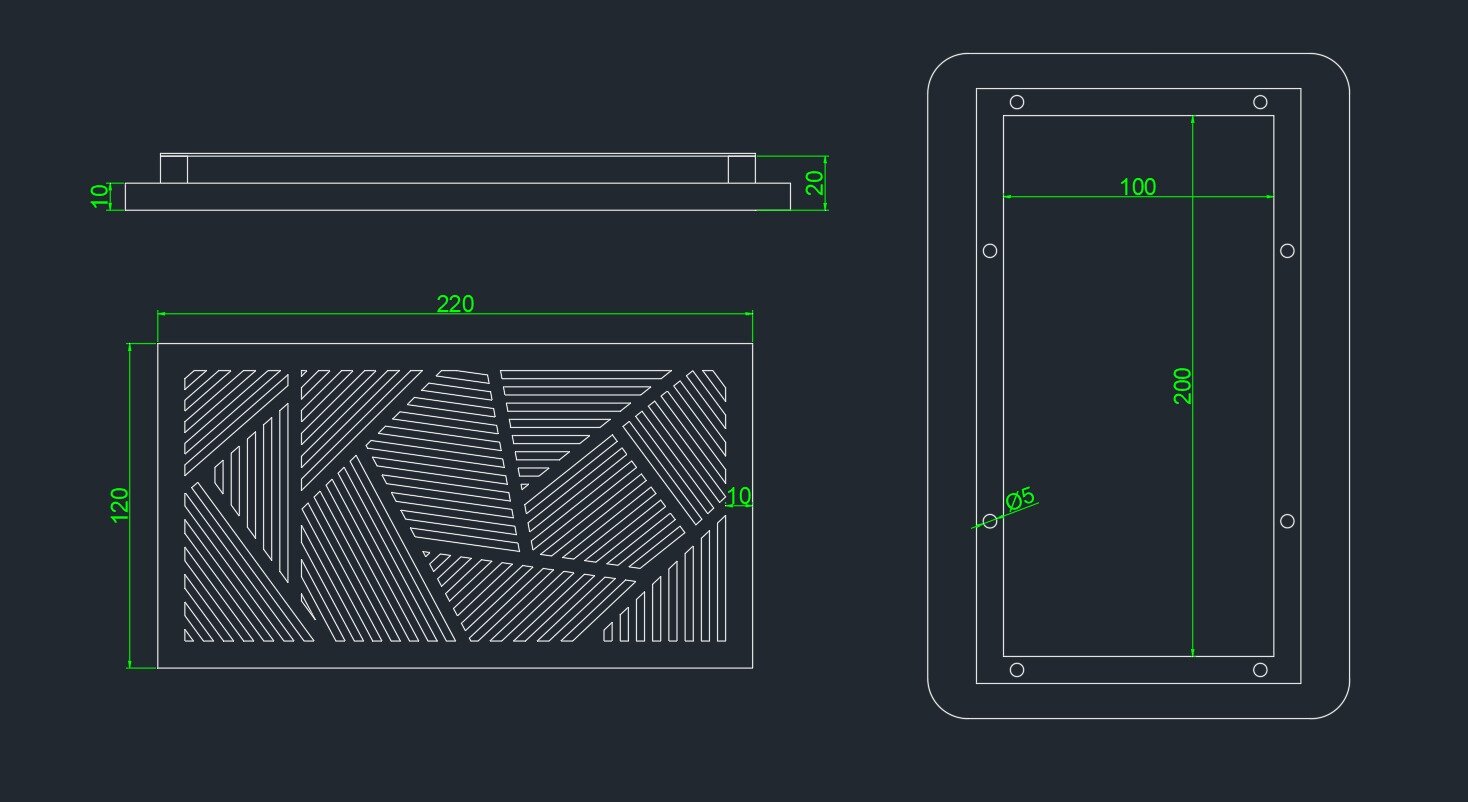 10
20
220
120
10
100
200
Ø5