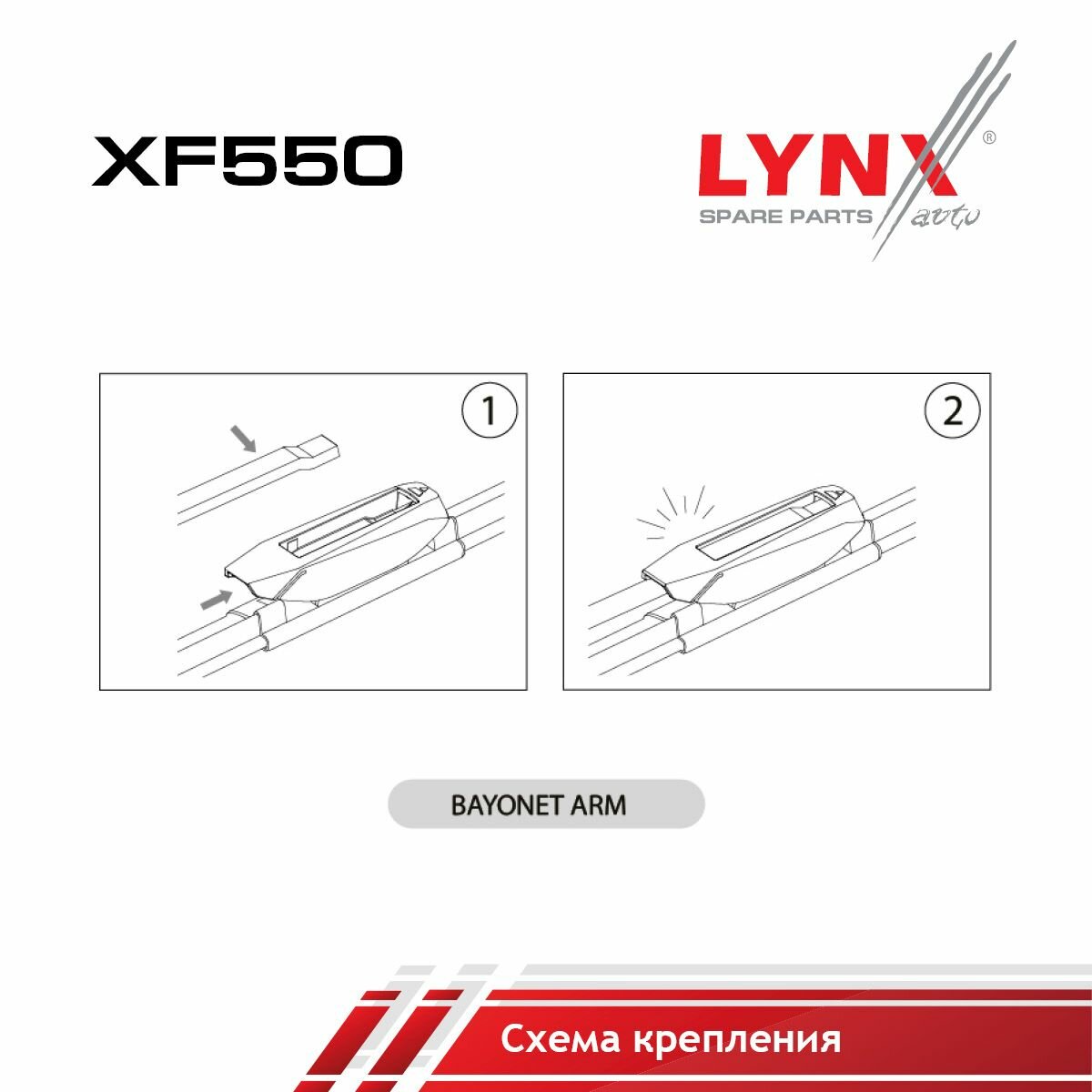 XF550

LYNX®
SPARE PARTS auto

1

2

BAYONET ARM

Схема крепления