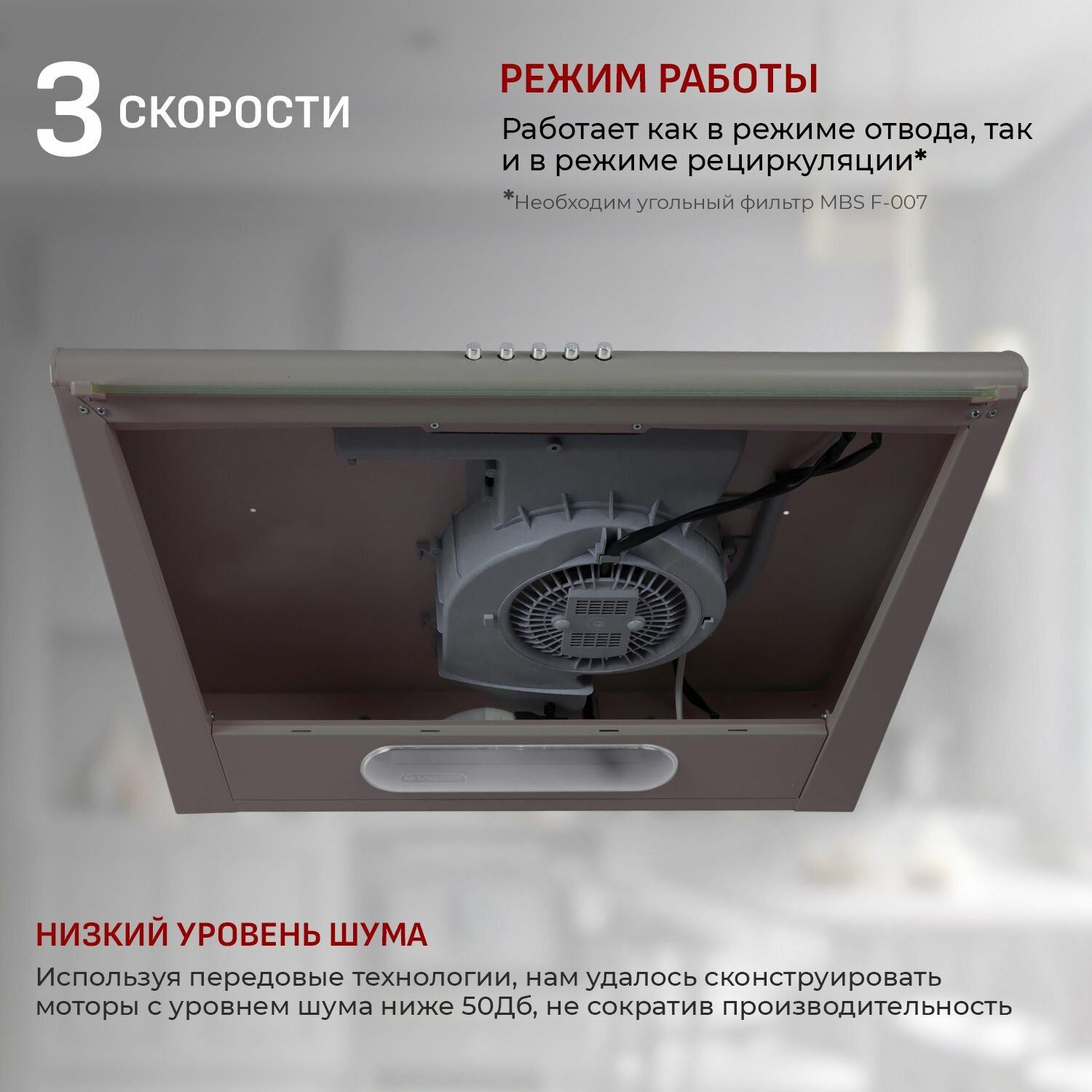 3 СКОРОСТИ

РЕЖИМ РАБОТЫ

Работает как в режиме отвода, так и в режиме рециркуляции*

*Необходим угольный фильтр MBS F-007

НИЗКИЙ УРОВЕНЬ ШУМА

Используя передовые технологии, нам удалось сконструировать моторы с уровнем шума ниже 50Дб, не сократив производительность