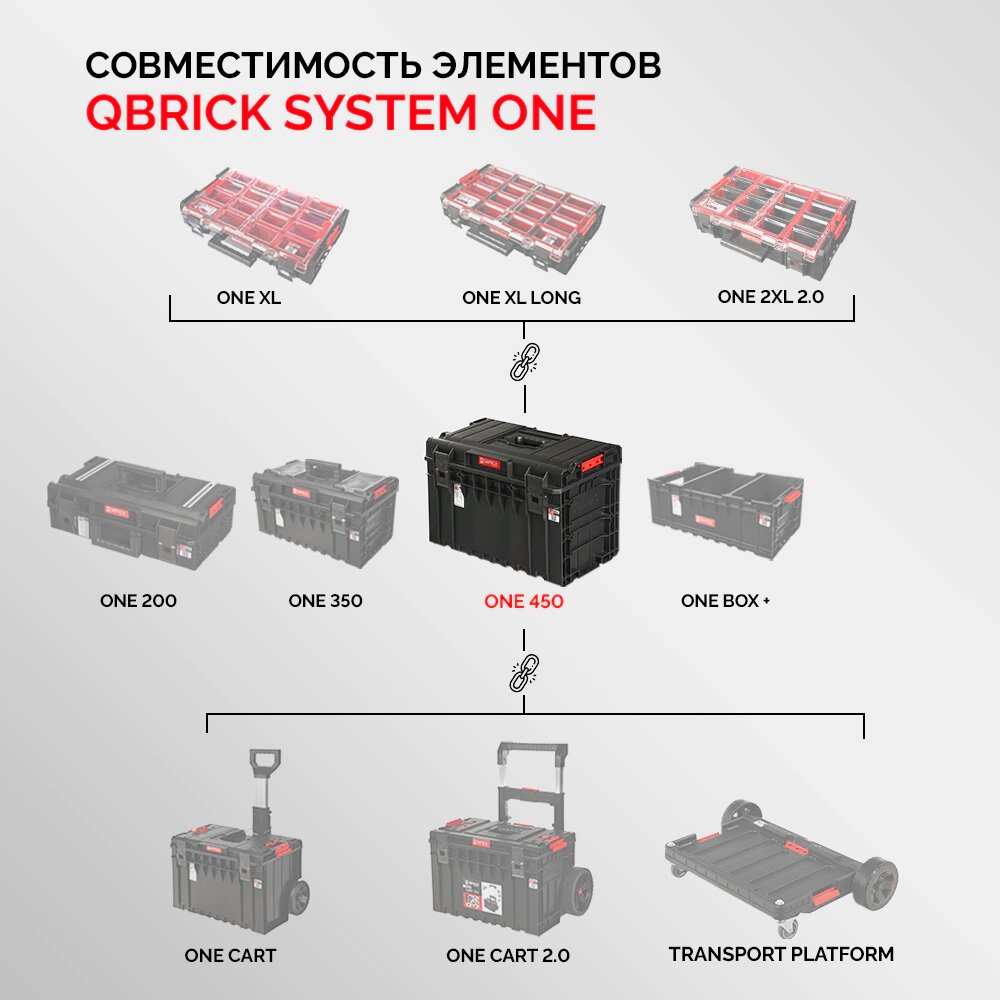 СОВМЕСТИМОСТЬ ЭЛЕМЕНТОВ
QBRICK SYSTEM ONE

ONE XL
ONE XL LONG
ONE 2XL 2.0

ONE 200
ONE 350
ONE 450
ONE BOX +

ONE CART
ONE CART 2.0
TRANSPORT PLATFORM